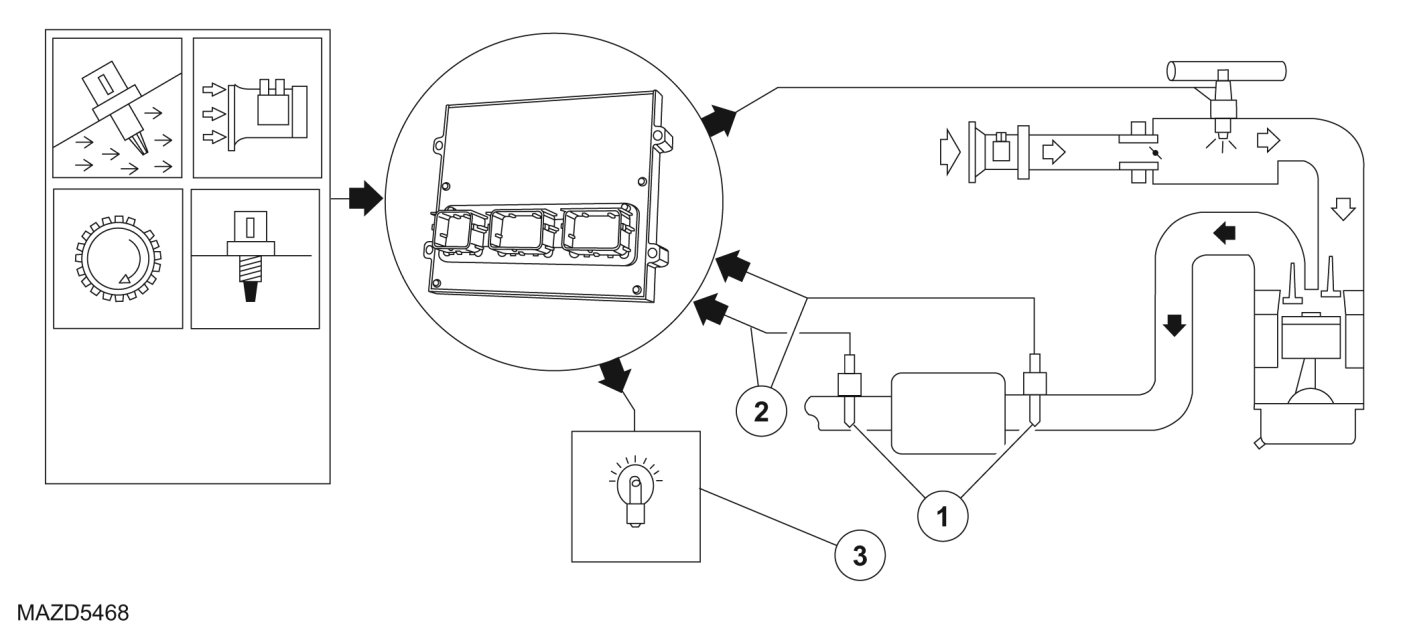 2
1
3
MAZD5468