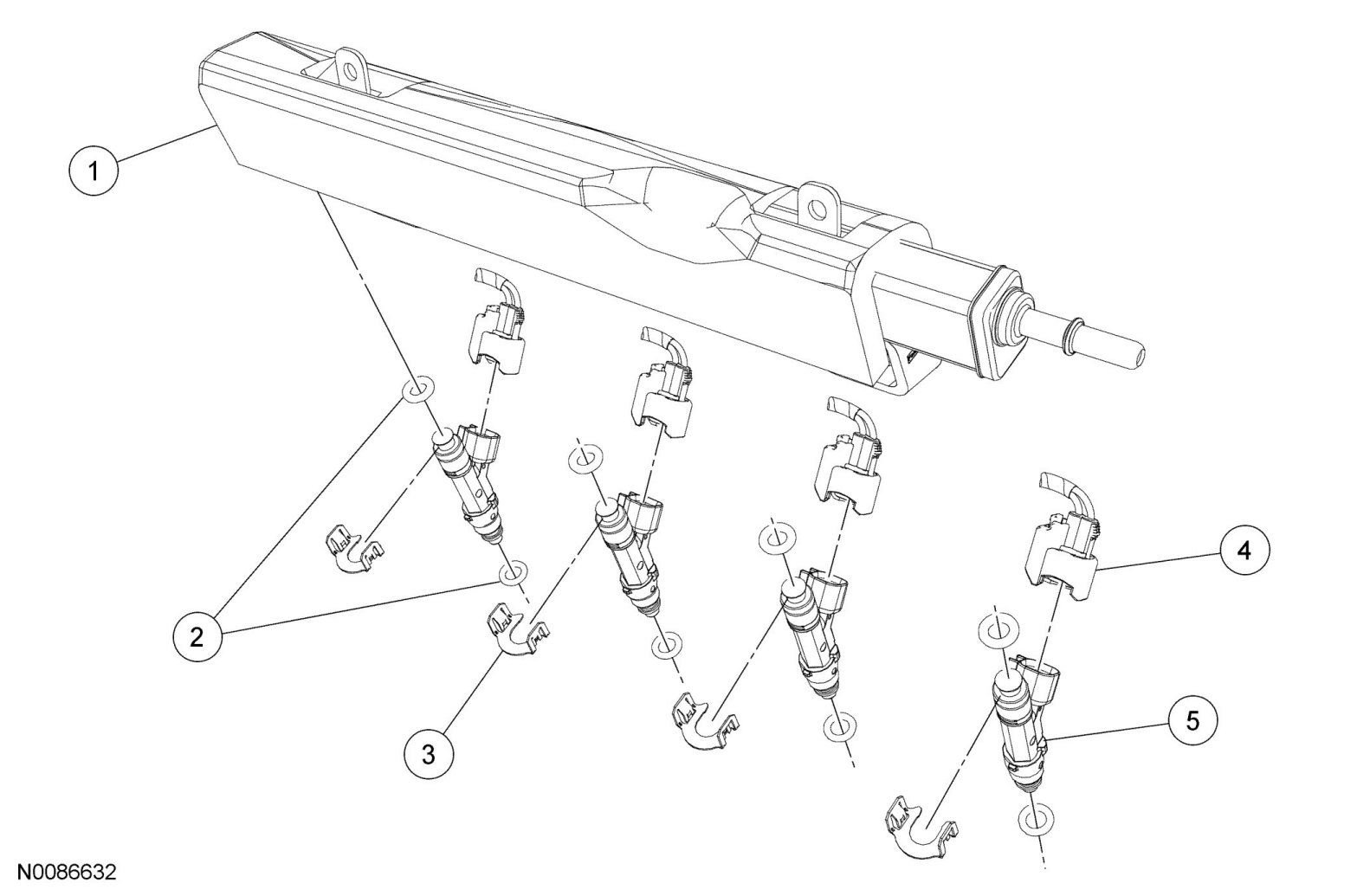 1
2
3
4
5
N0086632