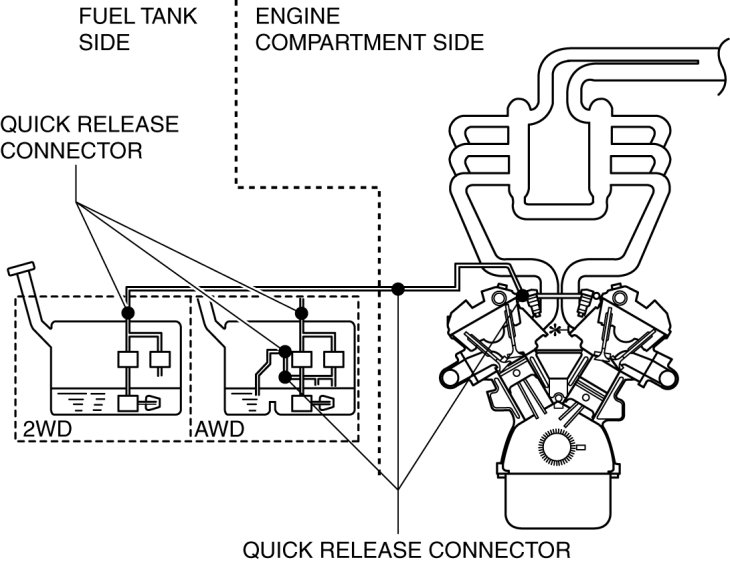 FUEL TANK SIDE

ENGINE COMPARTMENT SIDE

QUICK RELEASE CONNECTOR

2WD

AWD

QUICK RELEASE CONNECTOR