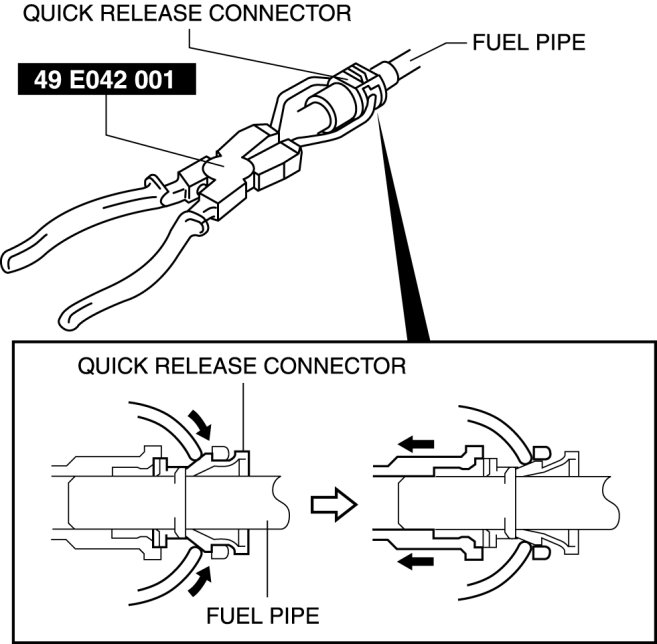 QUICK RELEASE CONNECTOR

FUEL PIPE

49 E042 001

QUICK RELEASE CONNECTOR

FUEL PIPE