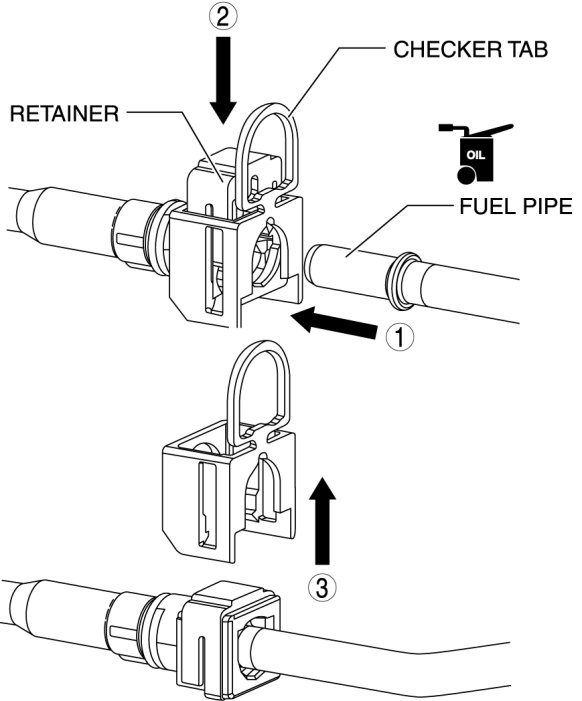 2
CHECKER TAB
RETAINER
OIL
FUEL PIPE
1
3