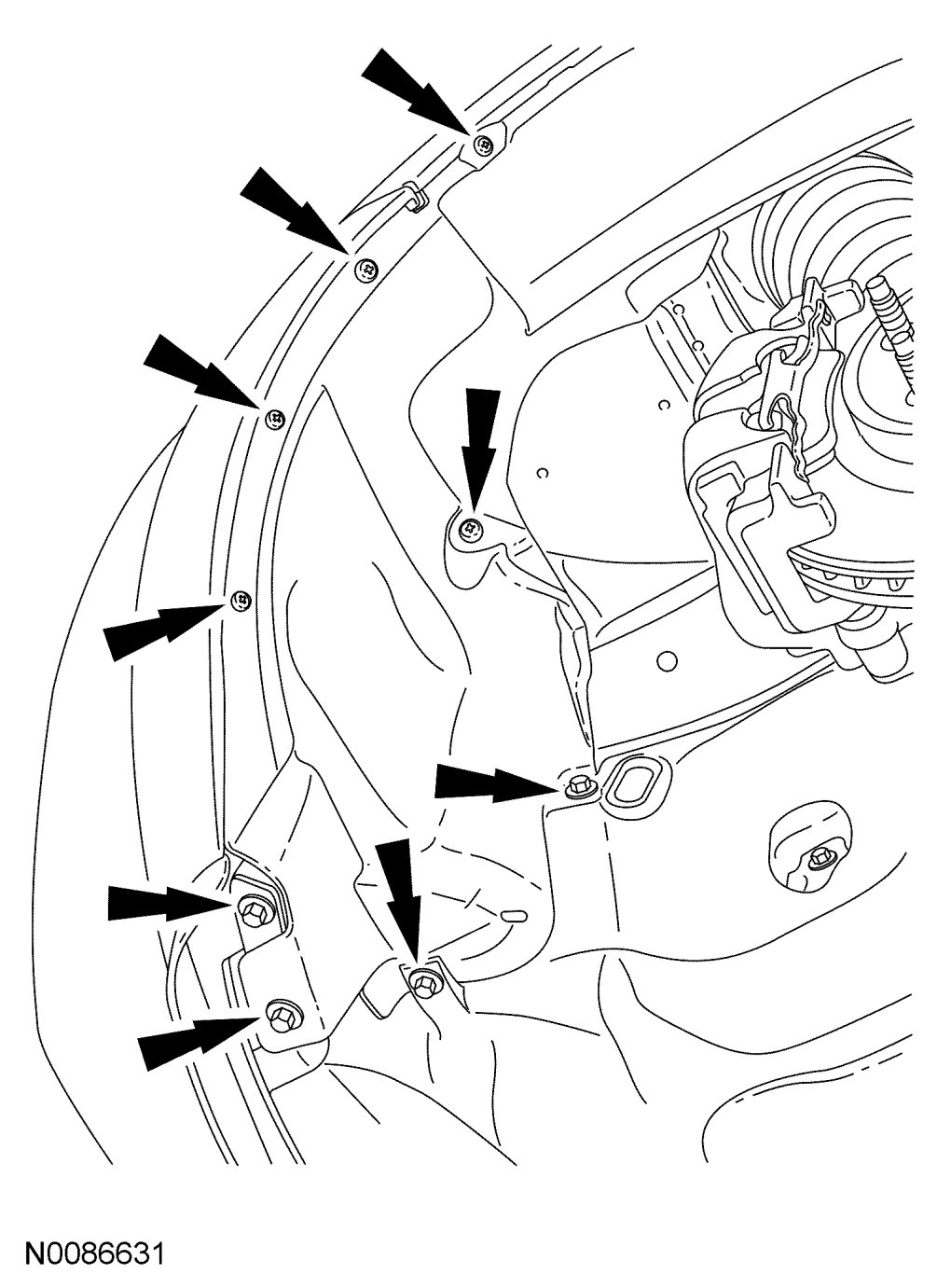 N0086631