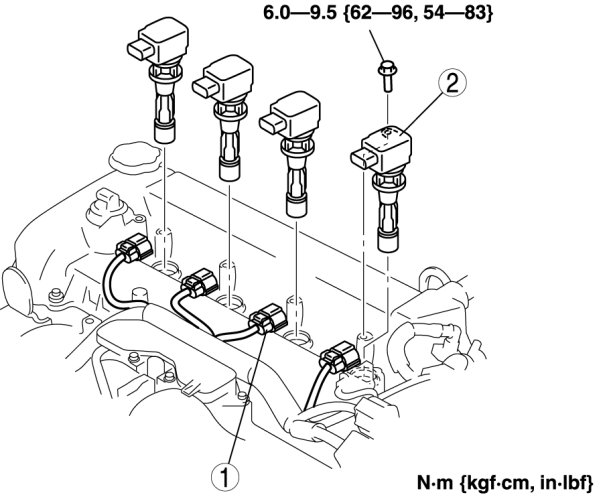 6.0—9.5 {62—96, 54—83}

2

1

N·m {kgf·cm, in·lbf}