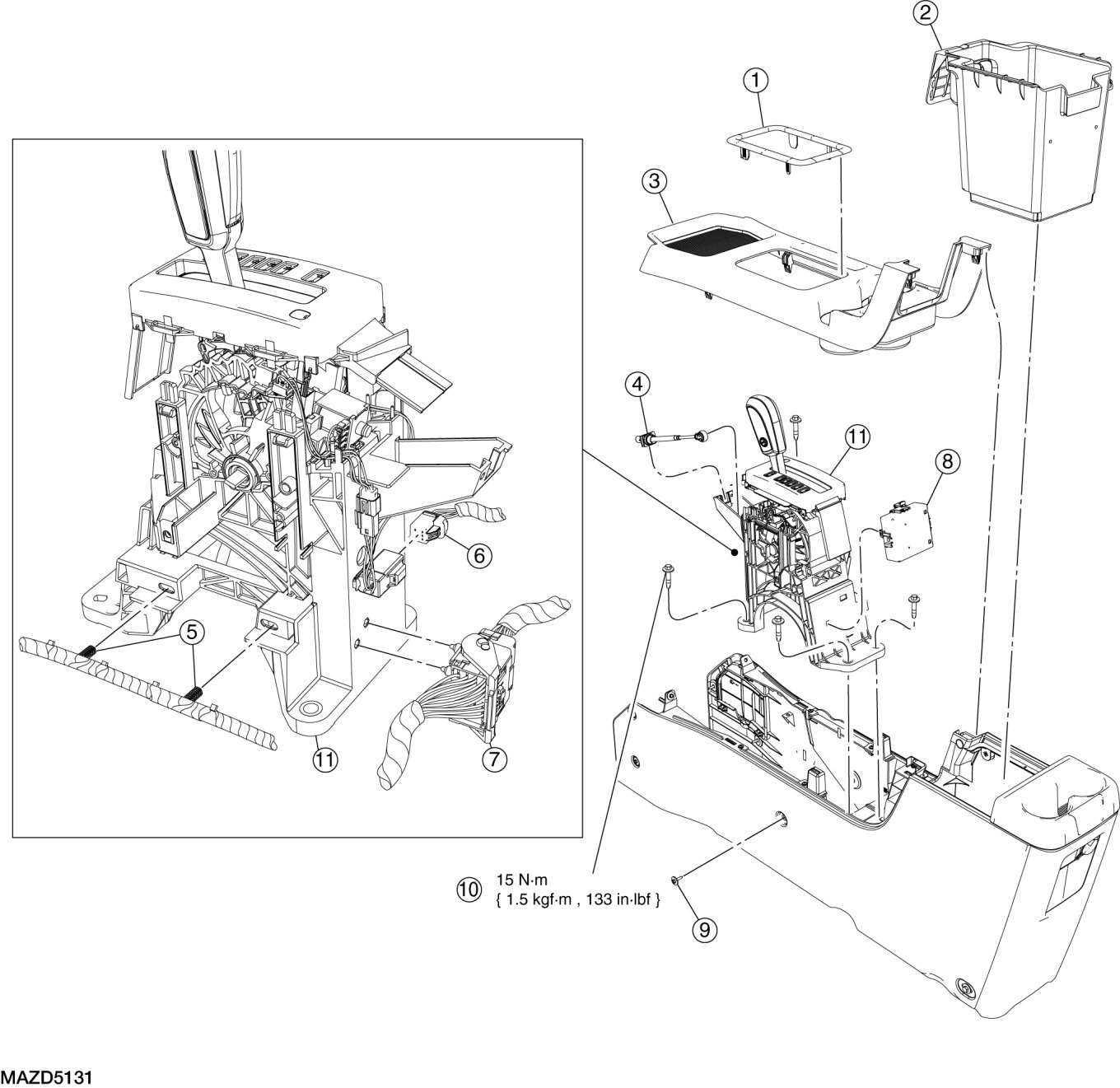 2
1
3
4
11
8
6
5
7
11
10
15 N·m
{ 1.5 kgf·m , 133 in·lbf }
9
MAZD5131