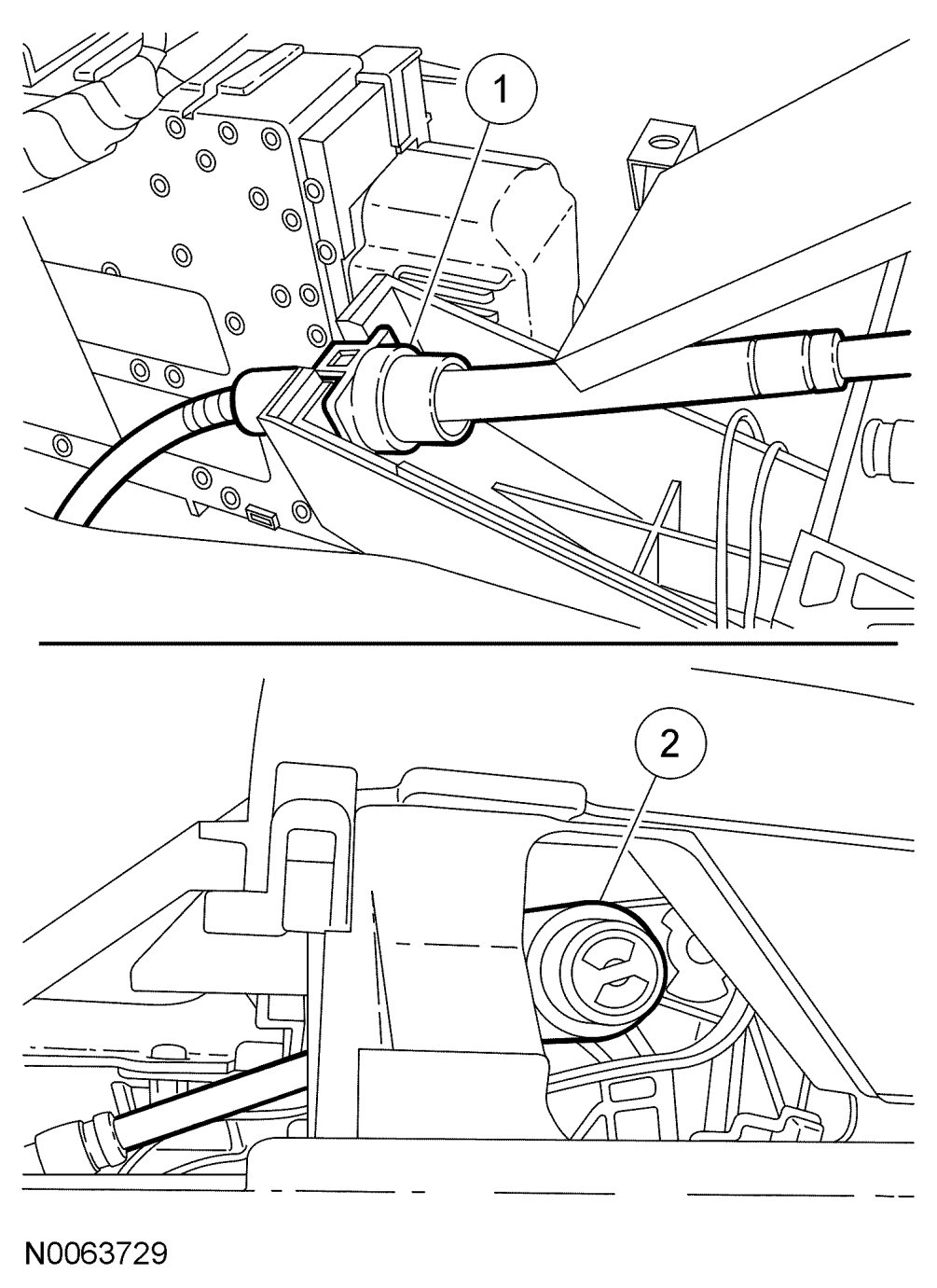 1

2

N0063729