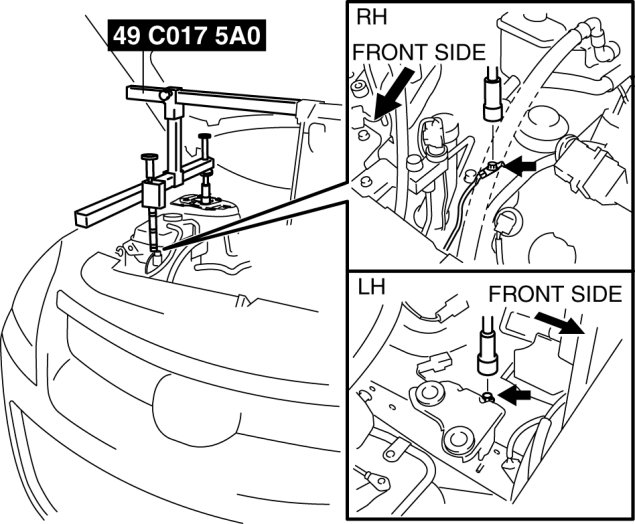 49 C017 5A0

RH

FRONT SIDE

LH

FRONT SIDE