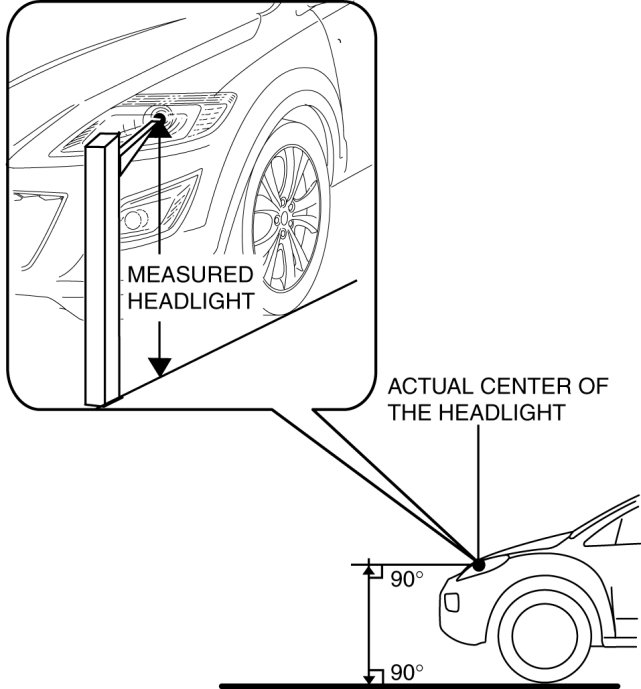 MEASURED HEADLIGHT

ACTUAL CENTER OF THE HEADLIGHT

90°

90°