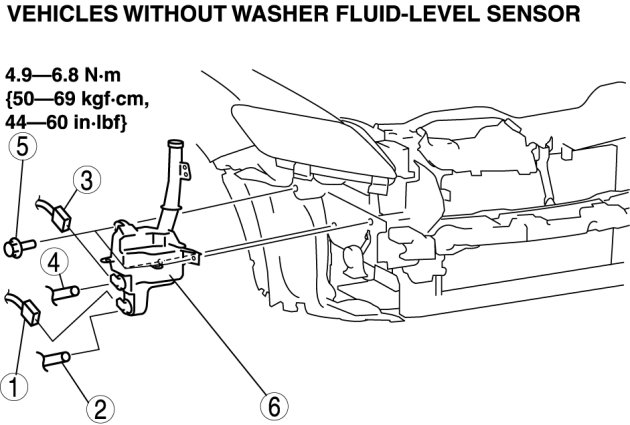 VEHICLES WITHOUT WASHER FLUID-LEVEL SENSOR

4.9—6.8 N·m
{50—69 kgf·cm,
44—60 in·lbf}

5
3
4
1
2
6