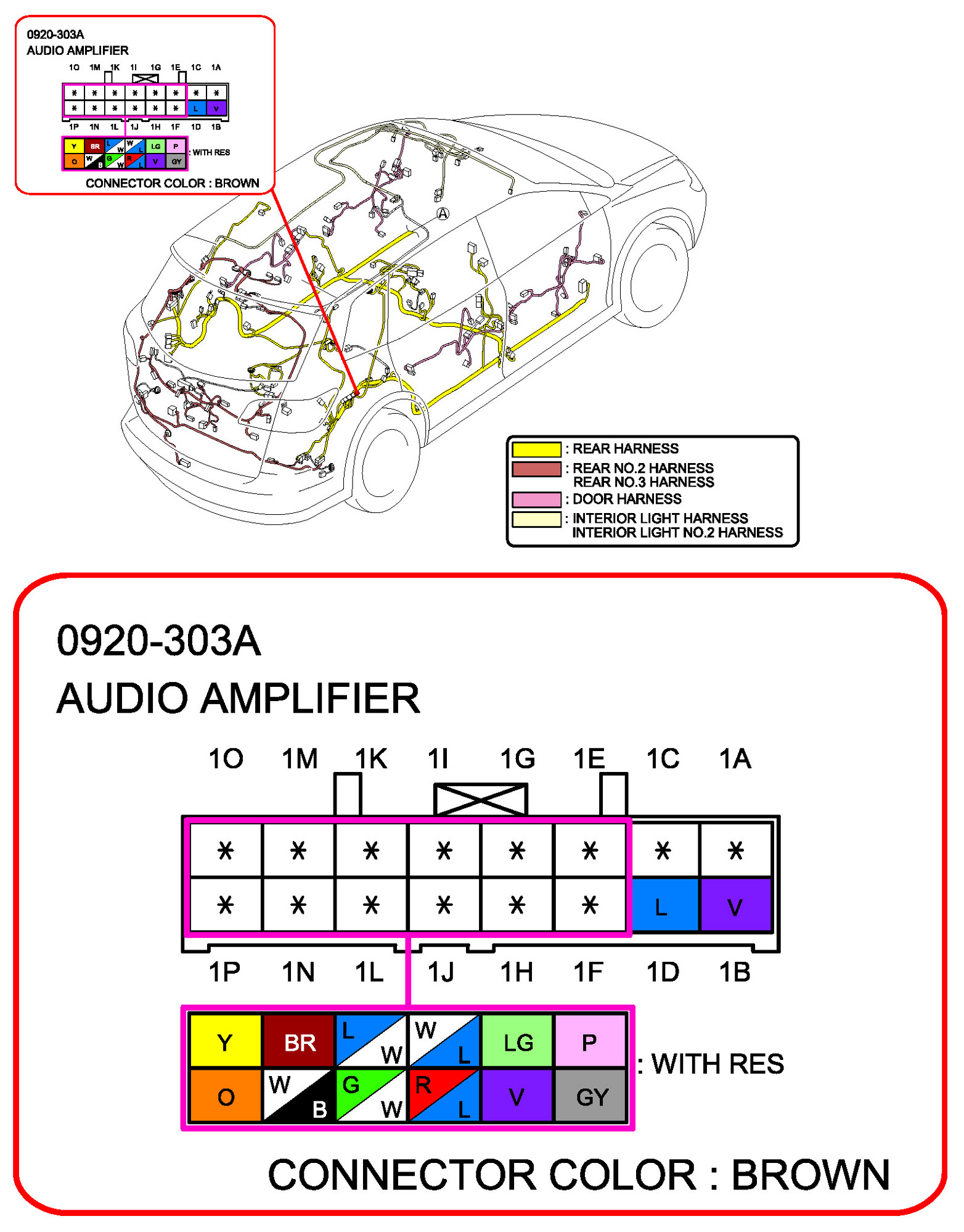 0920-303A
AUDIO AMPLIFIER

1O 1M 1K 1I 1G 1E 1C 1A

| * | * | * | * | * | * | * | * |
|---|---|---|---|---|---|---|---|
| * | * | * | * | * | * | L | V |

1P 1N 1L 1J 1H 1F 1D 1B

| Y | BR | L W | W L | LG | P |
|---|---|---|---|---|---|
| O | W B | G W | R L | V | GY |

: WITH RES

CONNECTOR COLOR : BROWN

A

: REAR HARNESS
: REAR NO.2 HARNESS
REAR NO.3 HARNESS
: DOOR HARNESS
: INTERIOR LIGHT HARNESS
INTERIOR LIGHT NO.2 HARNESS

0920-303A
AUDIO AMPLIFIER

1O 1M 1K 1I 1G 1E 1C 1A

| * | * | * | * | * | * | * | * |
|---|---|---|---|---|---|---|---|
| * | * | * | * | * | * | L | V |

1P 1N 1L 1J 1H 1F 1D 1B

| Y | BR | L W | W L | LG | P |
|---|---|---|---|---|---|
| O | W B | G W | R L | V | GY |

: WITH RES

CONNECTOR COLOR : BROWN