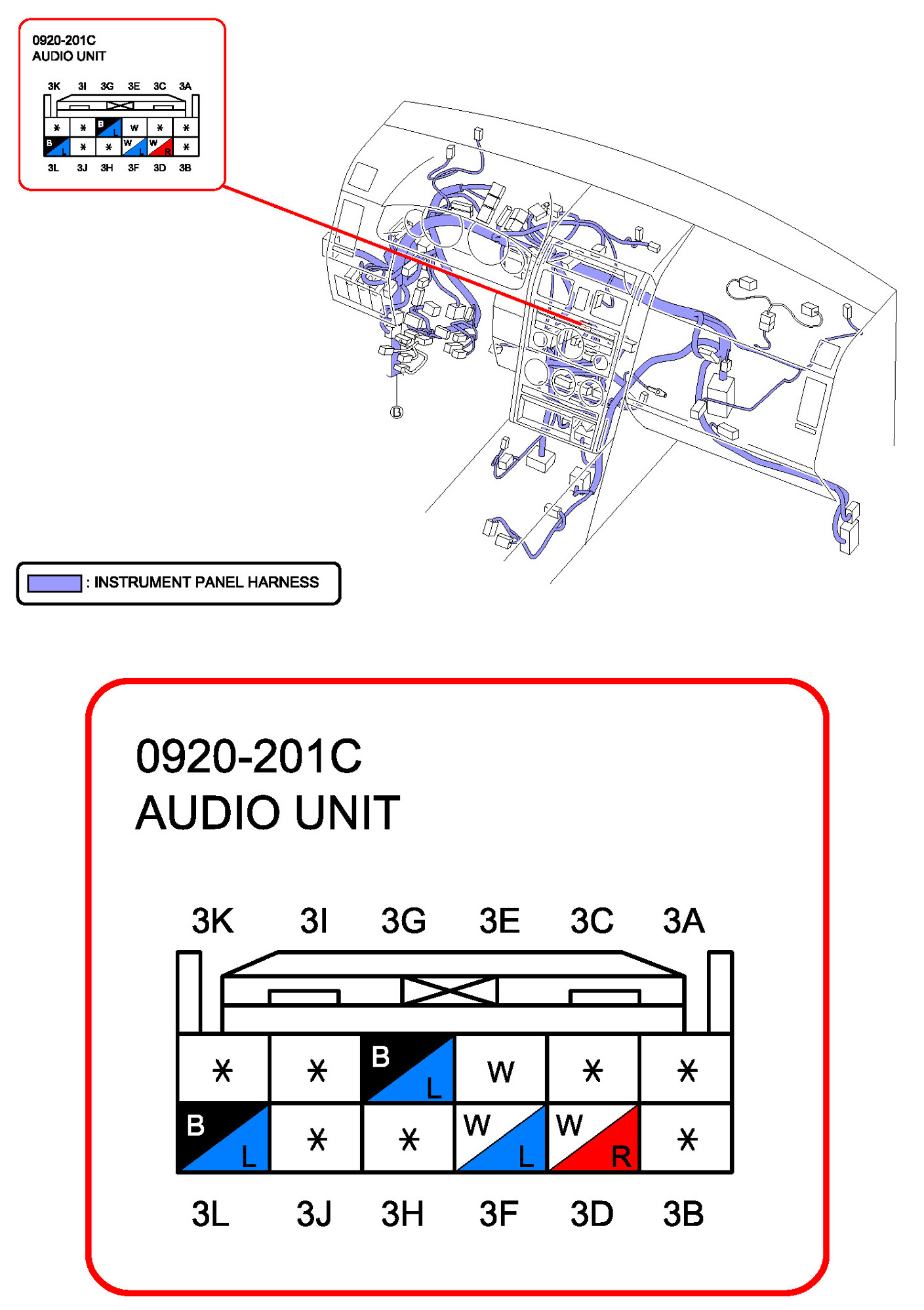 0920-201C
AUDIO UNIT

3K 3I 3G 3E 3C 3A

| * | * | B L | W | * | * |
|---|---|---|---|---|---|
| B L | * | * | W L | W R | * |

3L 3J 3H 3F 3D 3B

B

: INSTRUMENT PANEL HARNESS

0920-201C
AUDIO UNIT

3K 3I 3G 3E 3C 3A

| * | * | B L | W | * | * |
|---|---|---|---|---|---|
| B L | * | * | W L | W R | * |

3L 3J 3H 3F 3D 3B