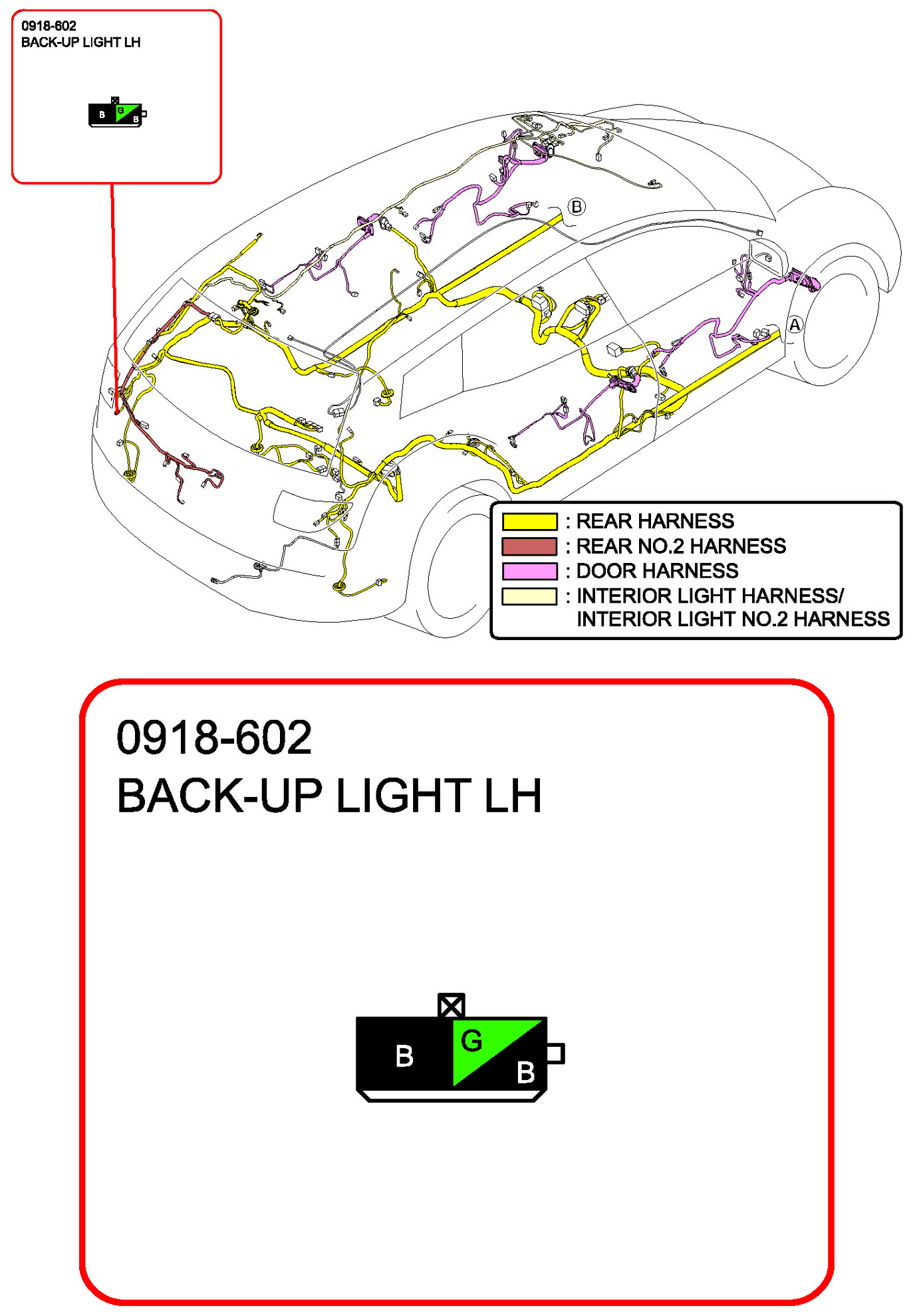 0918-602
BACK-UP LIGHT LH

B G B

B

A

: REAR HARNESS
: REAR NO.2 HARNESS
: DOOR HARNESS
: INTERIOR LIGHT HARNESS/ INTERIOR LIGHT NO.2 HARNESS

0918-602
BACK-UP LIGHT LH

B G B