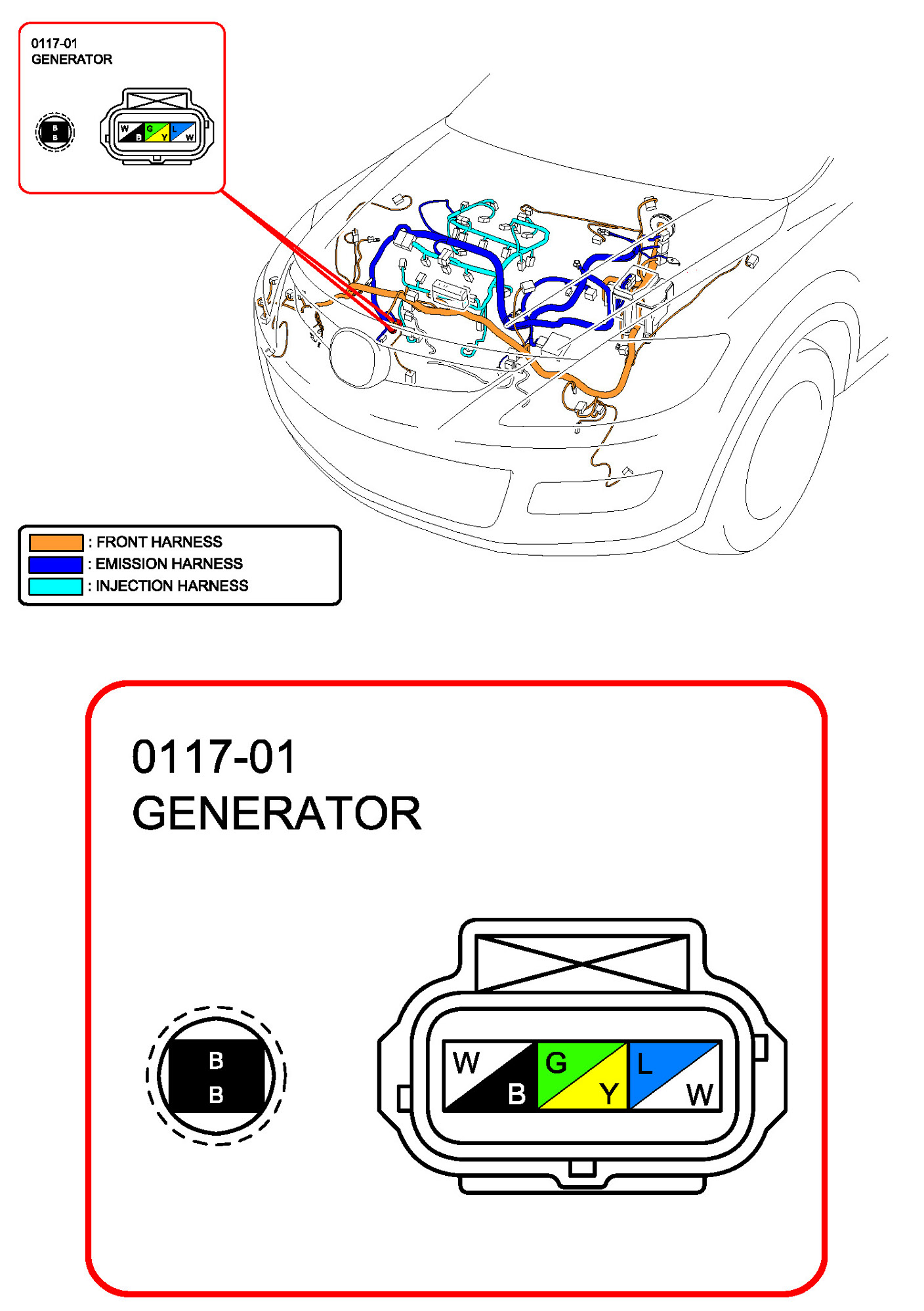 0117-01
GENERATOR

B
B

W
B
G
Y
L
W

: FRONT HARNESS
: EMISSION HARNESS
: INJECTION HARNESS

0117-01
GENERATOR

B
B

W
B
G
Y
L
W