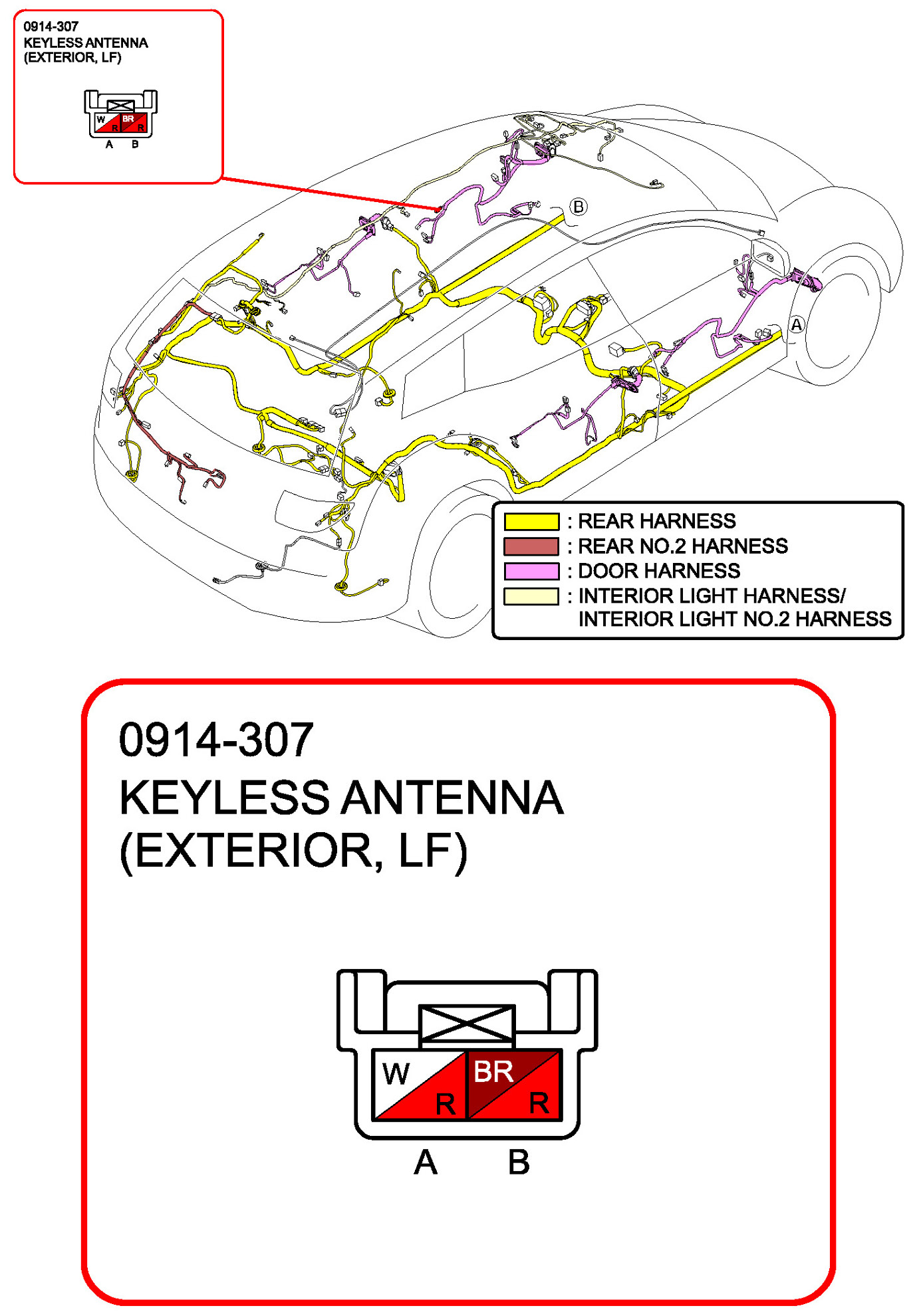 0914-307
KEYLESS ANTENNA
(EXTERIOR, LF)

W R BR R
A B

B

A

: REAR HARNESS
: REAR NO.2 HARNESS
: DOOR HARNESS
: INTERIOR LIGHT HARNESS/ INTERIOR LIGHT NO.2 HARNESS

0914-307
KEYLESS ANTENNA
(EXTERIOR, LF)

W R BR R
A B