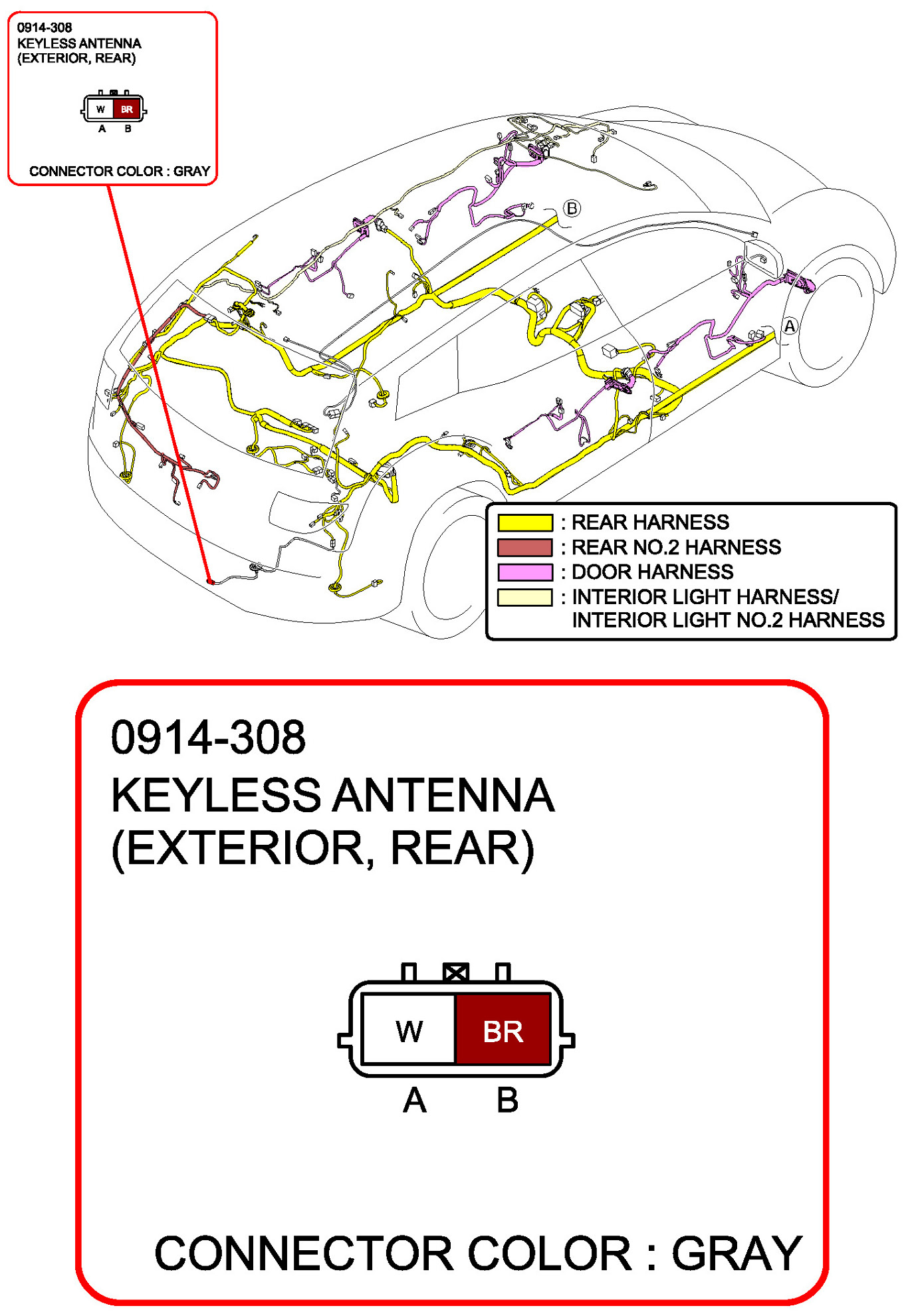 0914-308
KEYLESS ANTENNA
(EXTERIOR, REAR)

W BR
A B

CONNECTOR COLOR : GRAY

B

A

: REAR HARNESS
: REAR NO.2 HARNESS
: DOOR HARNESS
: INTERIOR LIGHT HARNESS/
INTERIOR LIGHT NO.2 HARNESS

0914-308
KEYLESS ANTENNA
(EXTERIOR, REAR)

W BR
A B

CONNECTOR COLOR : GRAY