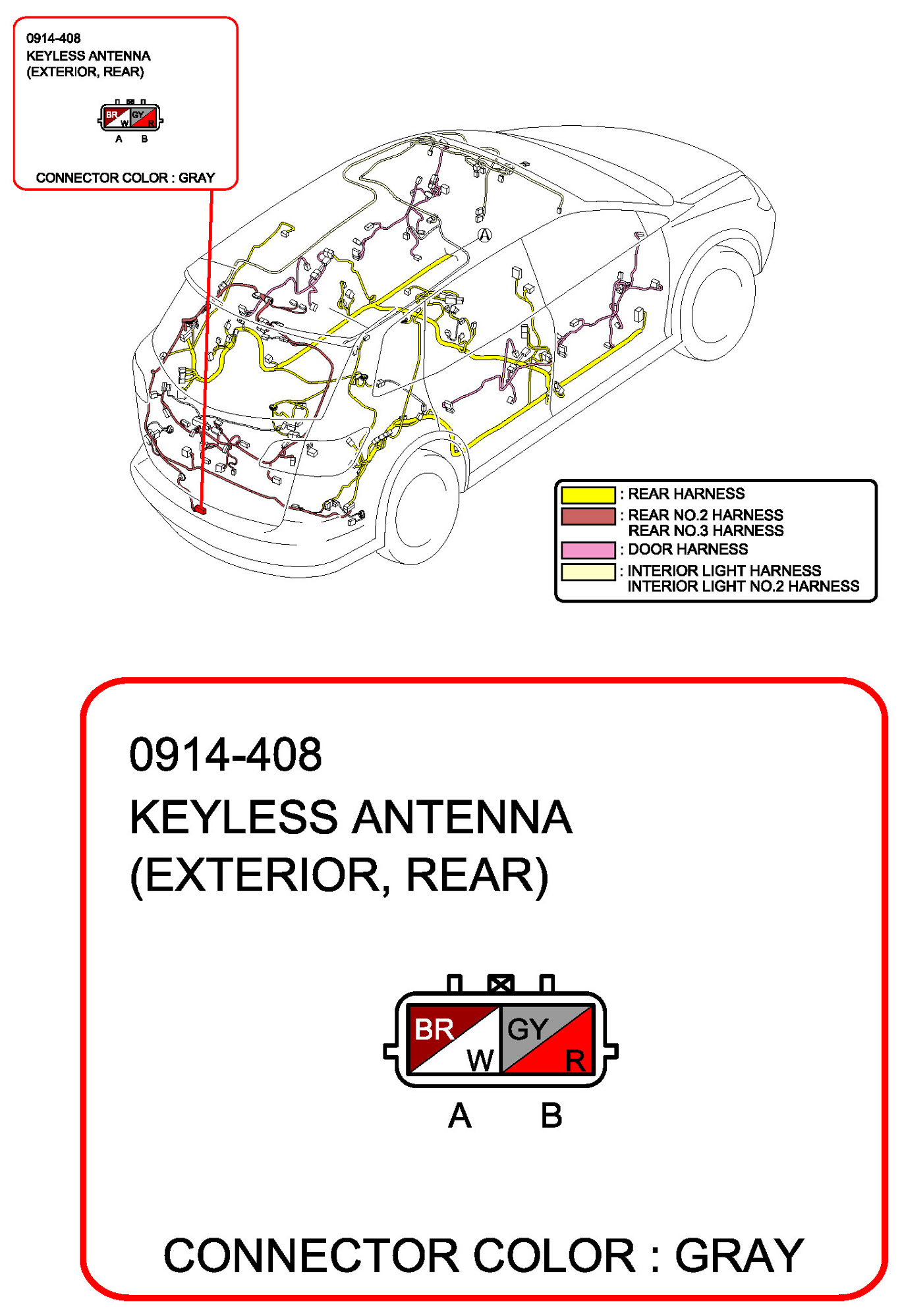 0914-408
KEYLESS ANTENNA
(EXTERIOR, REAR)

BR
W
GY
R
A B

CONNECTOR COLOR : GRAY

A

: REAR HARNESS
: REAR NO.2 HARNESS
REAR NO.3 HARNESS
: DOOR HARNESS
: INTERIOR LIGHT HARNESS
INTERIOR LIGHT NO.2 HARNESS

0914-408
KEYLESS ANTENNA
(EXTERIOR, REAR)

BR
W
GY
R
A B

CONNECTOR COLOR : GRAY