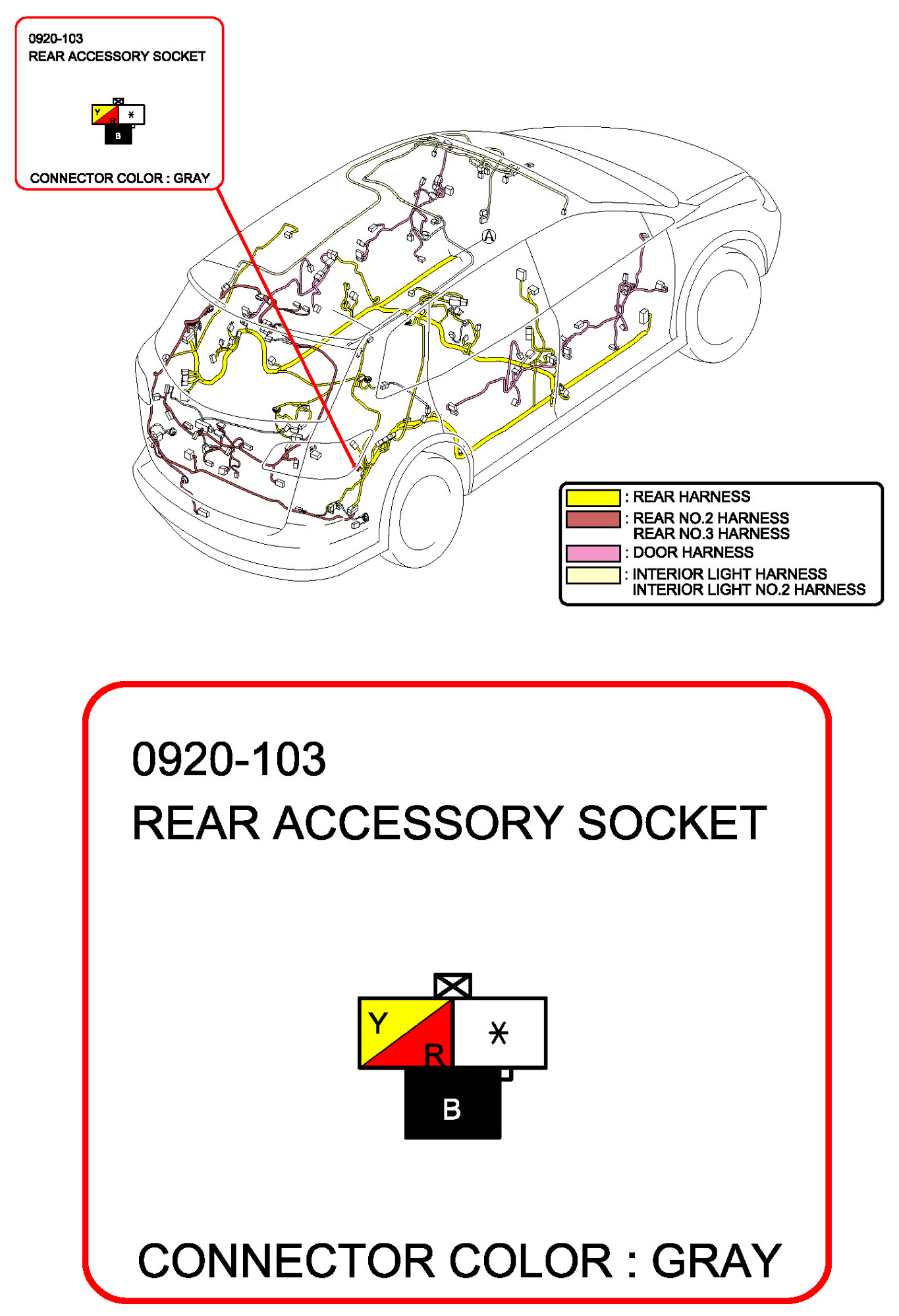 0920-103
REAR ACCESSORY SOCKET

Y R * B

CONNECTOR COLOR : GRAY

A

: REAR HARNESS
: REAR NO.2 HARNESS
REAR NO.3 HARNESS
: DOOR HARNESS
: INTERIOR LIGHT HARNESS
INTERIOR LIGHT NO.2 HARNESS

0920-103
REAR ACCESSORY SOCKET

Y R * B

CONNECTOR COLOR : GRAY