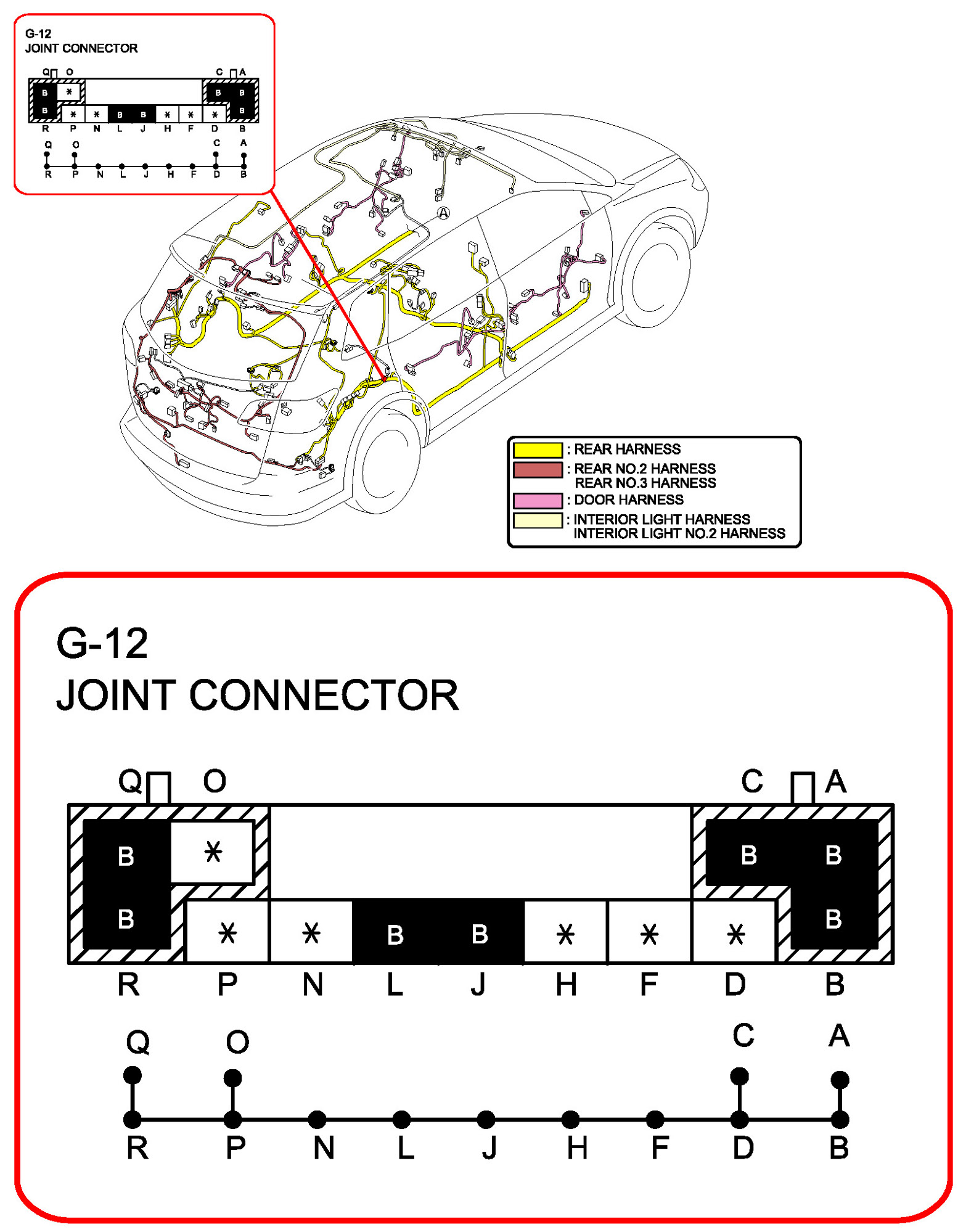 G-12
JOINT CONNECTOR

Q O C A

B *
B B
B * * B B * * * B

R P N L J H F D B

Q O C A

R P N L J H F D B

A

: REAR HARNESS
: REAR NO.2 HARNESS
REAR NO.3 HARNESS
: DOOR HARNESS
: INTERIOR LIGHT HARNESS
INTERIOR LIGHT NO.2 HARNESS

G-12
JOINT CONNECTOR

Q O C A

B *
B B
B * * B B * * * B

R P N L J H F D B

Q O C A

R P N L J H F D B