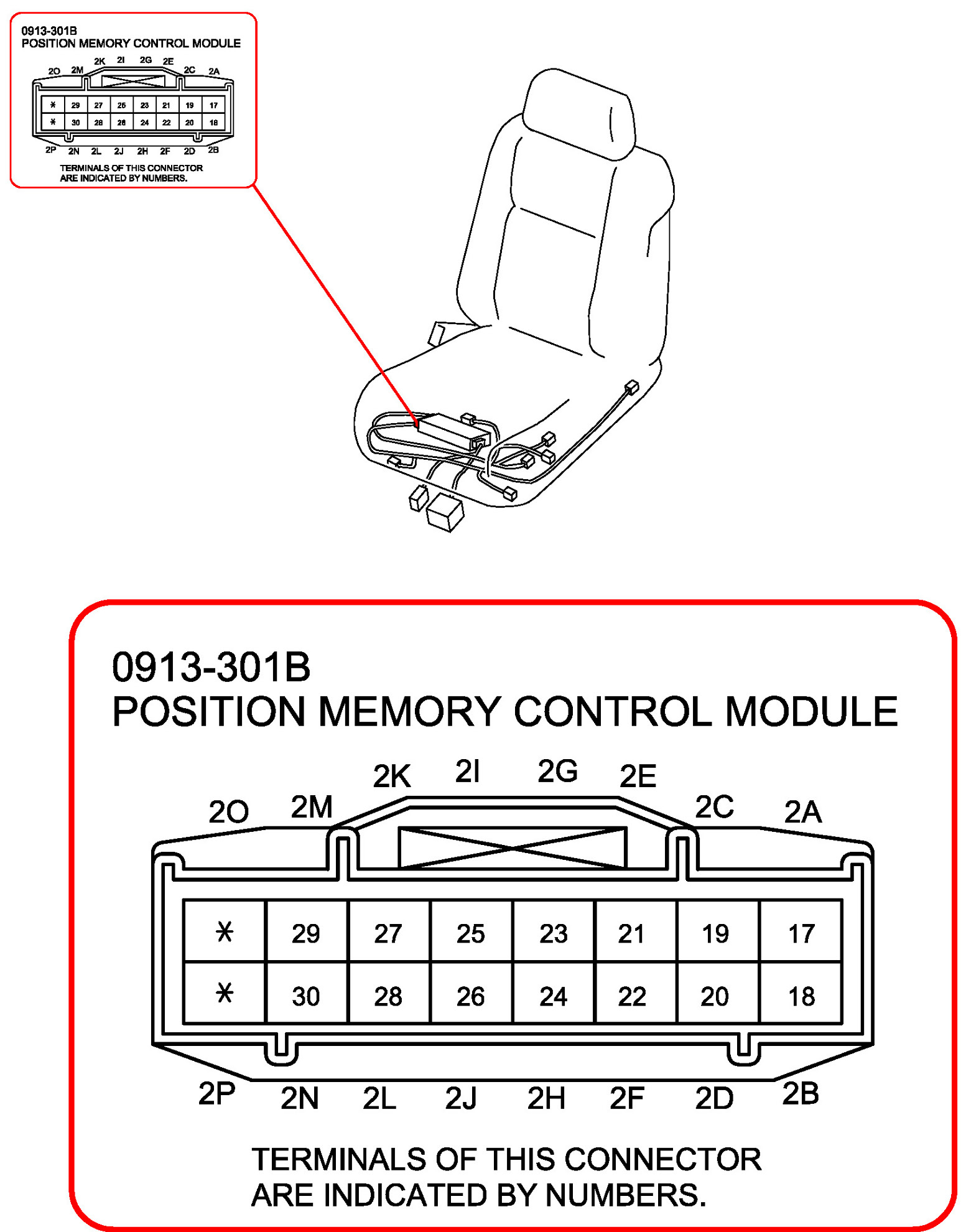 0913-301B
POSITION MEMORY CONTROL MODULE

2O 2M 2K 2I 2G 2E 2C 2A

| * | 29 | 27 | 25 | 23 | 21 | 19 | 17 |
|---|---|---|---|---|---|---|---|
| * | 30 | 28 | 26 | 24 | 22 | 20 | 18 |

2P 2N 2L 2J 2H 2F 2D 2B

TERMINALS OF THIS CONNECTOR ARE INDICATED BY NUMBERS.

0913-301B
POSITION MEMORY CONTROL MODULE

2O 2M 2K 2I 2G 2E 2C 2A

| * | 29 | 27 | 25 | 23 | 21 | 19 | 17 |
|---|---|---|---|---|---|---|---|
| * | 30 | 28 | 26 | 24 | 22 | 20 | 18 |

2P 2N 2L 2J 2H 2F 2D 2B

TERMINALS OF THIS CONNECTOR ARE INDICATED BY NUMBERS.