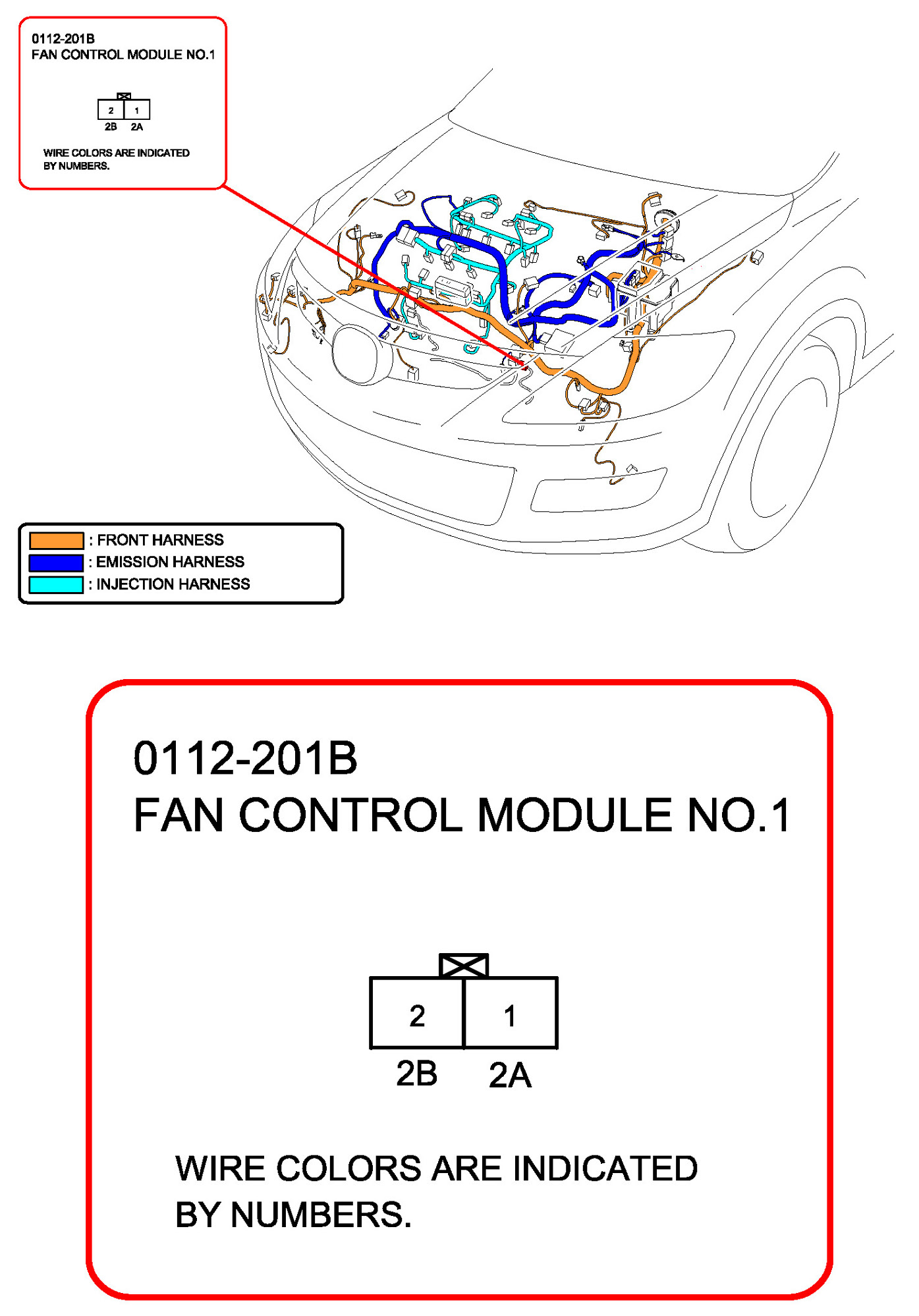 0112-201B
FAN CONTROL MODULE NO.1

2 1
2B 2A

WIRE COLORS ARE INDICATED BY NUMBERS.

: FRONT HARNESS
: EMISSION HARNESS
: INJECTION HARNESS

0112-201B
FAN CONTROL MODULE NO.1

2 1
2B 2A

WIRE COLORS ARE INDICATED BY NUMBERS.