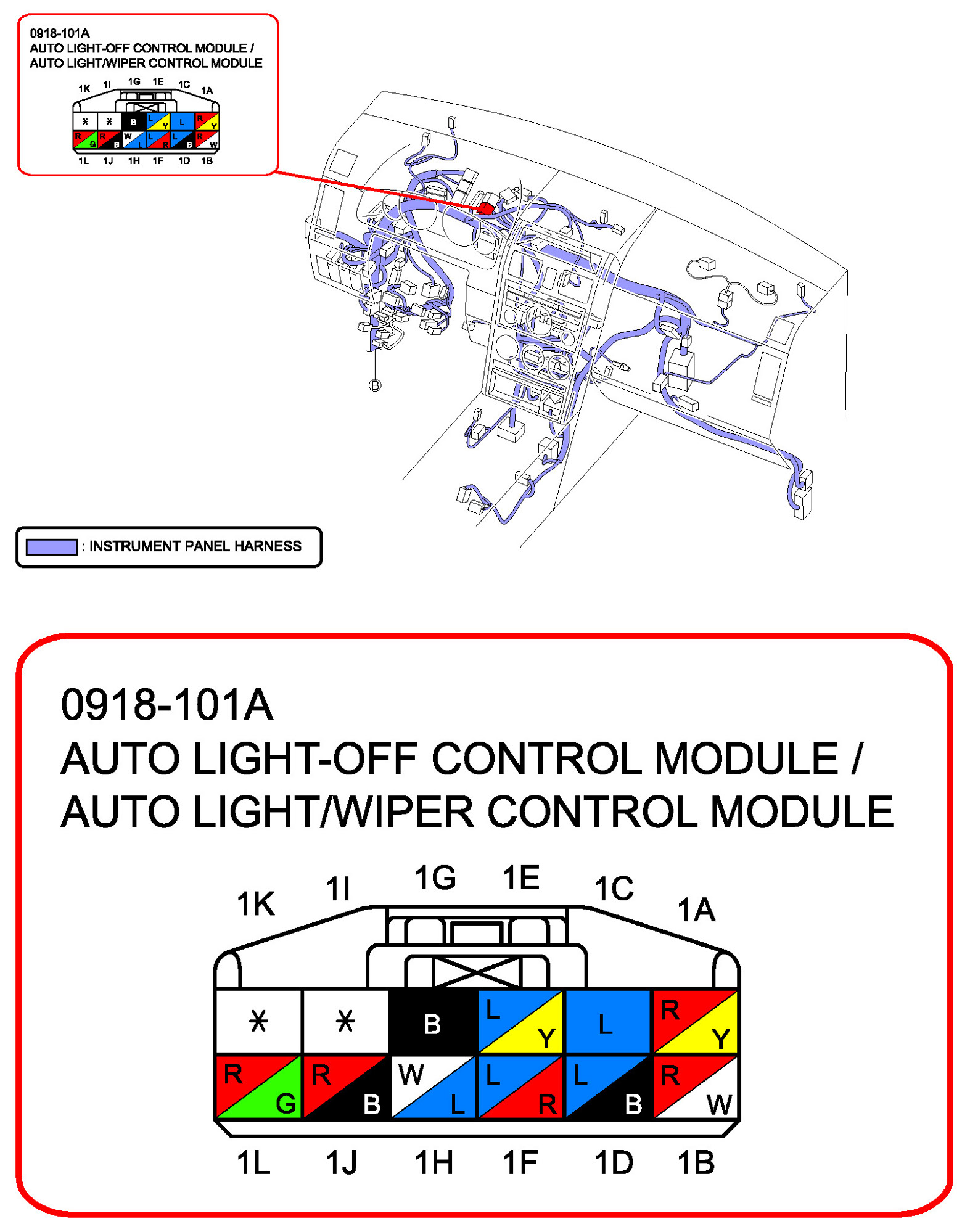 0918-101A
AUTO LIGHT-OFF CONTROL MODULE / AUTO LIGHT/WIPER CONTROL MODULE

1K 1I 1G 1E 1C 1A

| * | * | B | L Y | L | R Y |
|---|---|---|---|---|---|
| R G | R B | W L | L R | L B | R W |

1L 1J 1H 1F 1D 1B

B

: INSTRUMENT PANEL HARNESS

0918-101A
AUTO LIGHT-OFF CONTROL MODULE / AUTO LIGHT/WIPER CONTROL MODULE

1K 1I 1G 1E 1C 1A

| * | * | B | L Y | L | R Y |
|---|---|---|---|---|---|
| R G | R B | W L | L R | L B | R W |

1L 1J 1H 1F 1D 1B