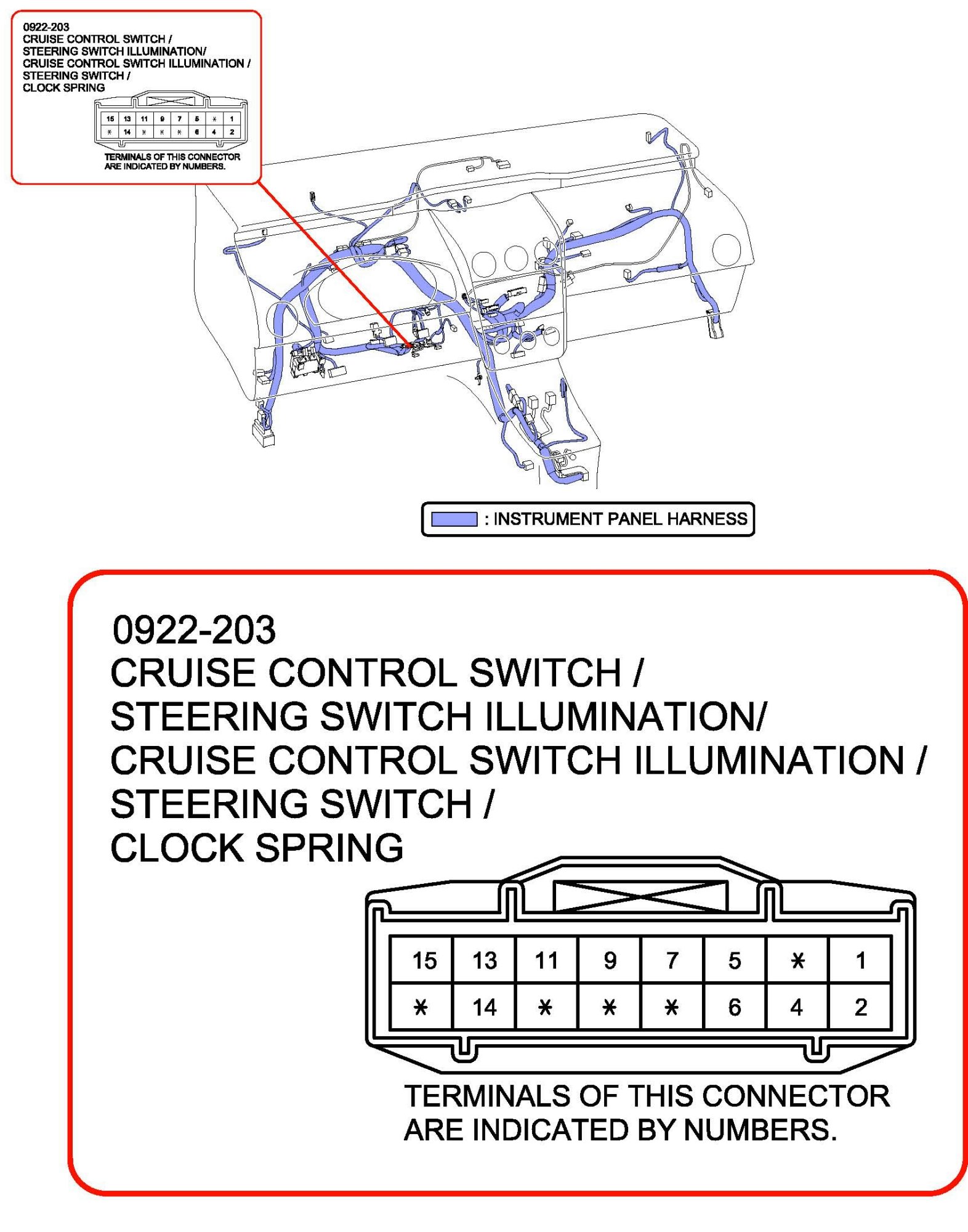 0922-203
CRUISE CONTROL SWITCH /
STEERING SWITCH ILLUMINATION/
CRUISE CONTROL SWITCH ILLUMINATION /
STEERING SWITCH /
CLOCK SPRING

| 15 | 13 | 11 | 9 | 7 | 5 | * | 1 |
|---|---|---|---|---|---|---|---|
| * | 14 | * | * | * | 6 | 4 | 2 |

TERMINALS OF THIS CONNECTOR ARE INDICATED BY NUMBERS.

: INSTRUMENT PANEL HARNESS

0922-203
CRUISE CONTROL SWITCH /
STEERING SWITCH ILLUMINATION/
CRUISE CONTROL SWITCH ILLUMINATION /
STEERING SWITCH /
CLOCK SPRING

| 15 | 13 | 11 | 9 | 7 | 5 | * | 1 |
|---|---|---|---|---|---|---|---|
| * | 14 | * | * | * | 6 | 4 | 2 |

TERMINALS OF THIS CONNECTOR ARE INDICATED BY NUMBERS.