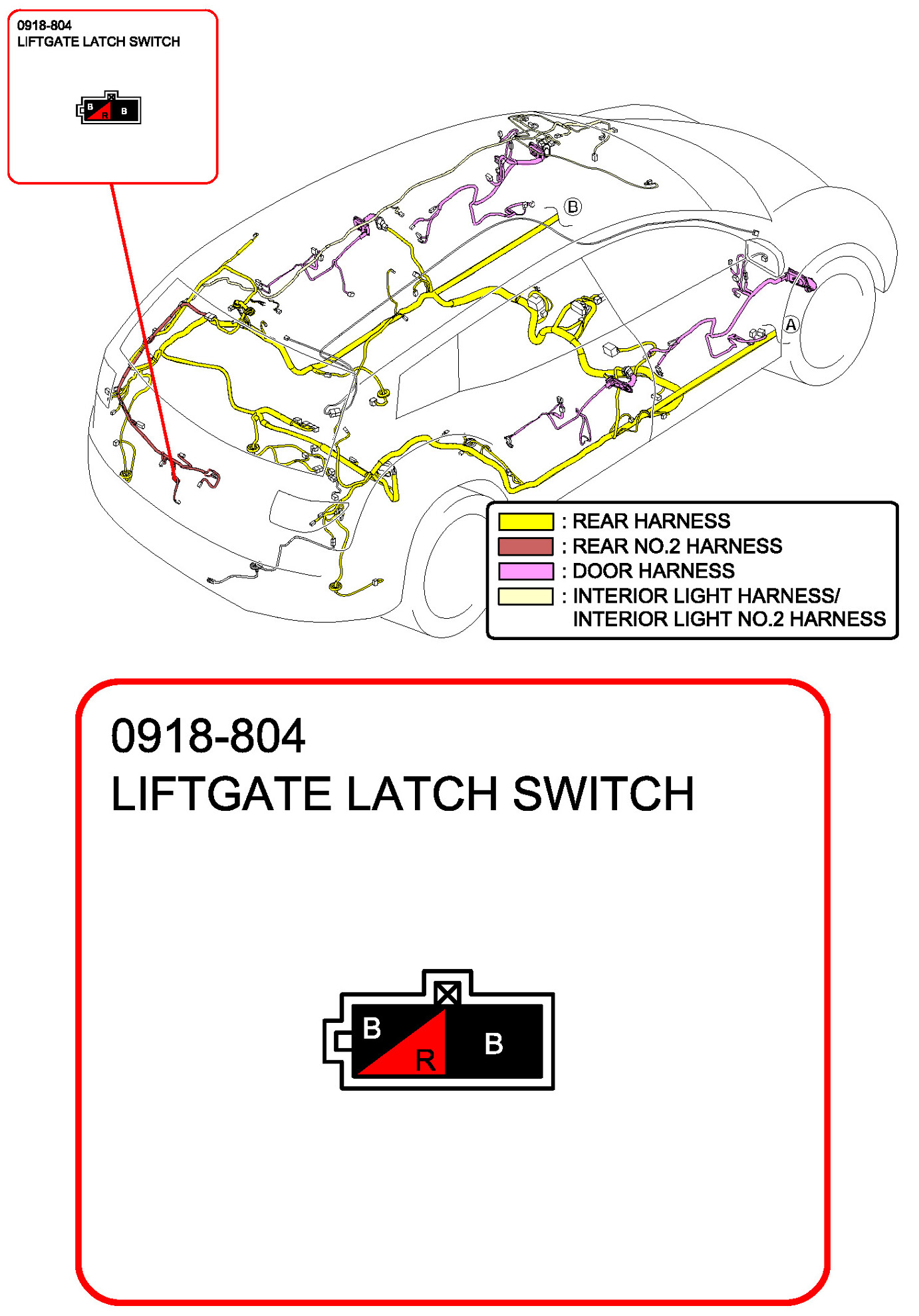 0918-804
LIFTGATE LATCH SWITCH

B R B

B

A

: REAR HARNESS
: REAR NO.2 HARNESS
: DOOR HARNESS
: INTERIOR LIGHT HARNESS/ INTERIOR LIGHT NO.2 HARNESS

0918-804
LIFTGATE LATCH SWITCH

B
R
B