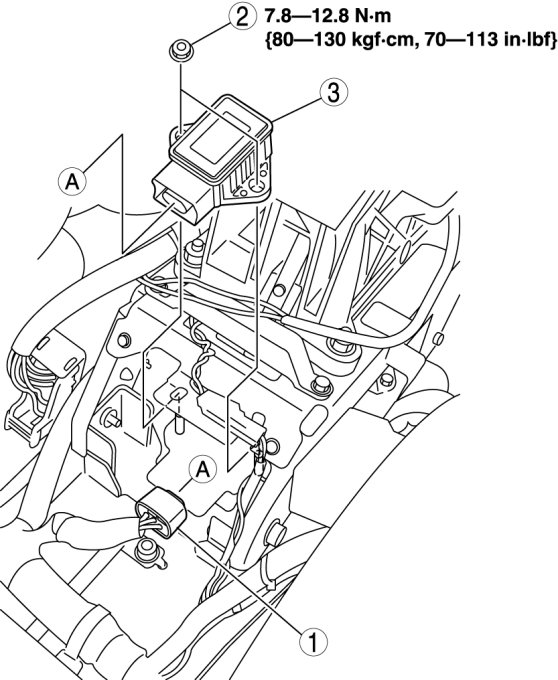 2 7.8—12.8 N·m
{80—130 kgf·cm, 70—113 in·lbf}

3

A

A

1