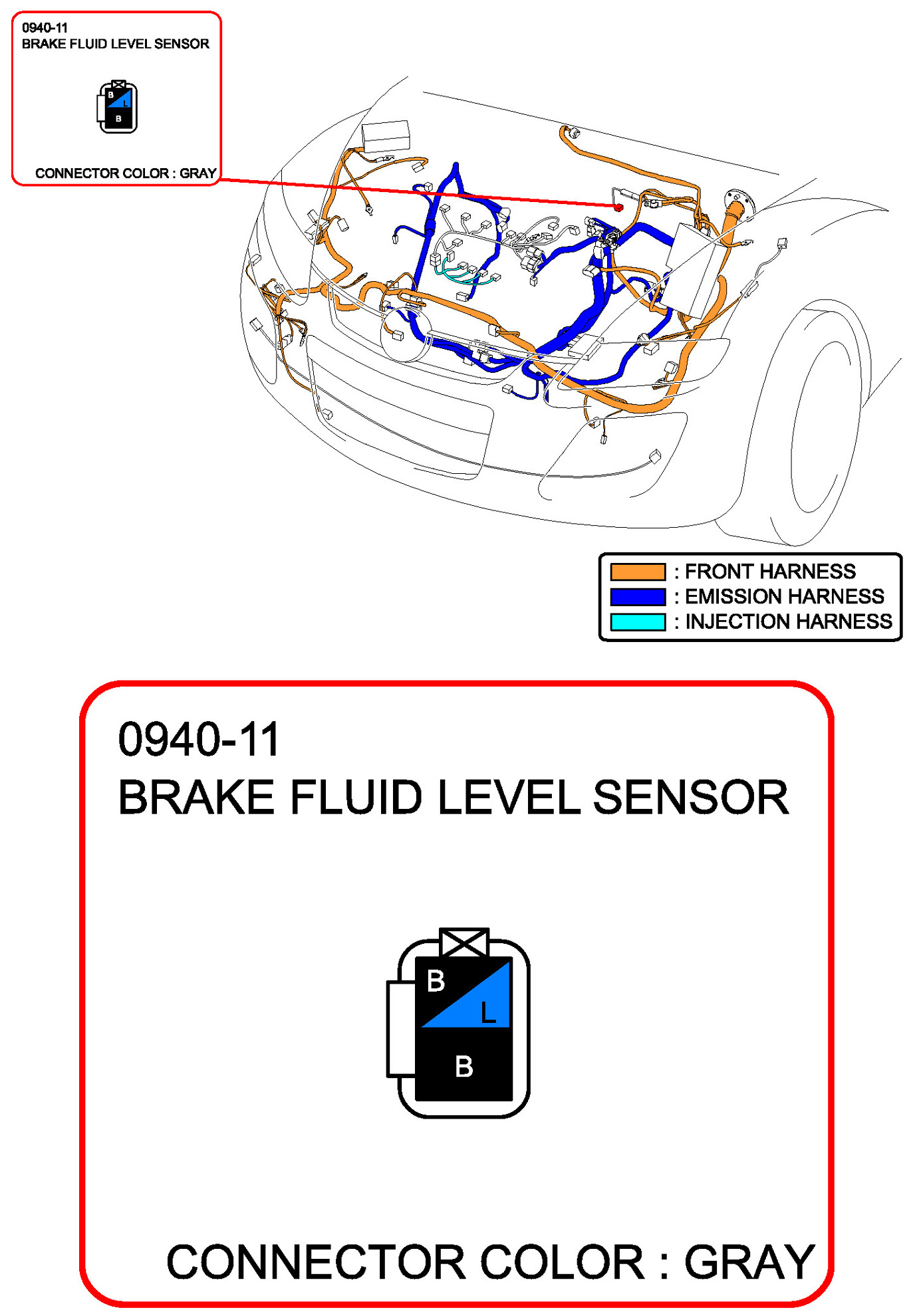 0940-11
BRAKE FLUID LEVEL SENSOR

B
L
B

CONNECTOR COLOR : GRAY

: FRONT HARNESS
: EMISSION HARNESS
: INJECTION HARNESS

0940-11
BRAKE FLUID LEVEL SENSOR

B
L
B

CONNECTOR COLOR : GRAY