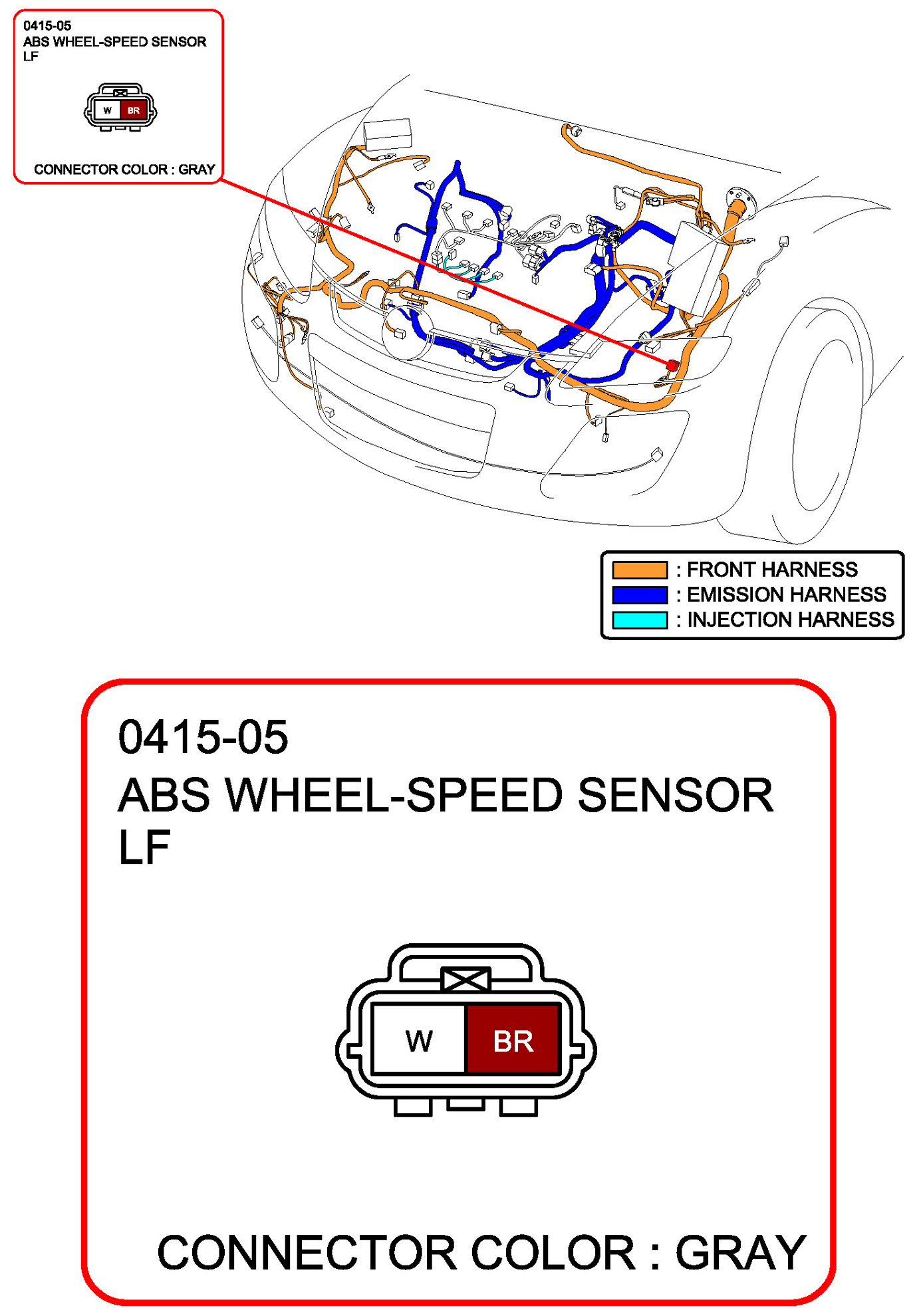 0415-05
ABS WHEEL-SPEED SENSOR
LF

W BR

CONNECTOR COLOR : GRAY

: FRONT HARNESS
: EMISSION HARNESS
: INJECTION HARNESS

0415-05
ABS WHEEL-SPEED SENSOR
LF

W BR

CONNECTOR COLOR : GRAY