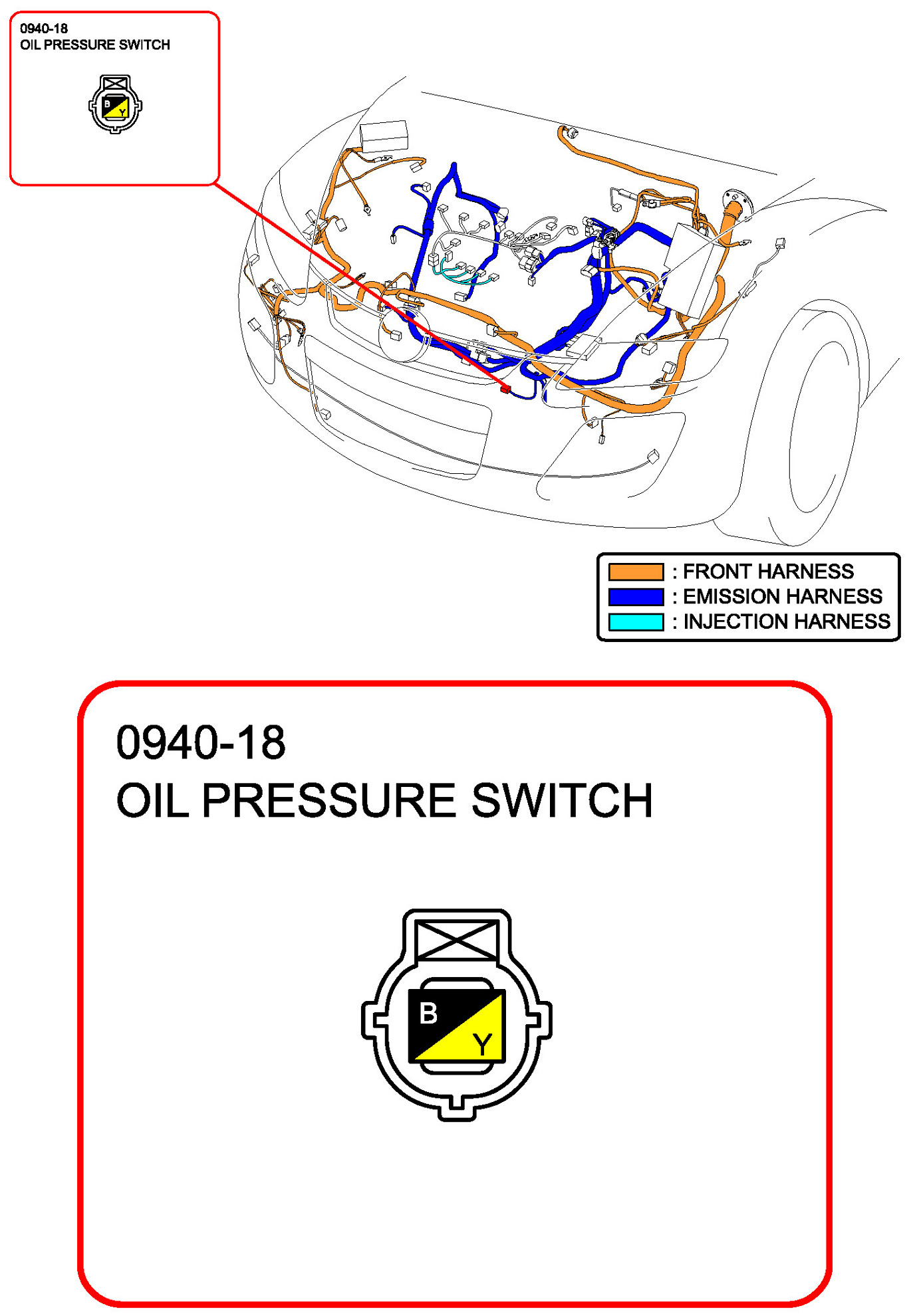 0940-18
OIL PRESSURE SWITCH

B
Y

: FRONT HARNESS
: EMISSION HARNESS
: INJECTION HARNESS

0940-18
OIL PRESSURE SWITCH

B
Y