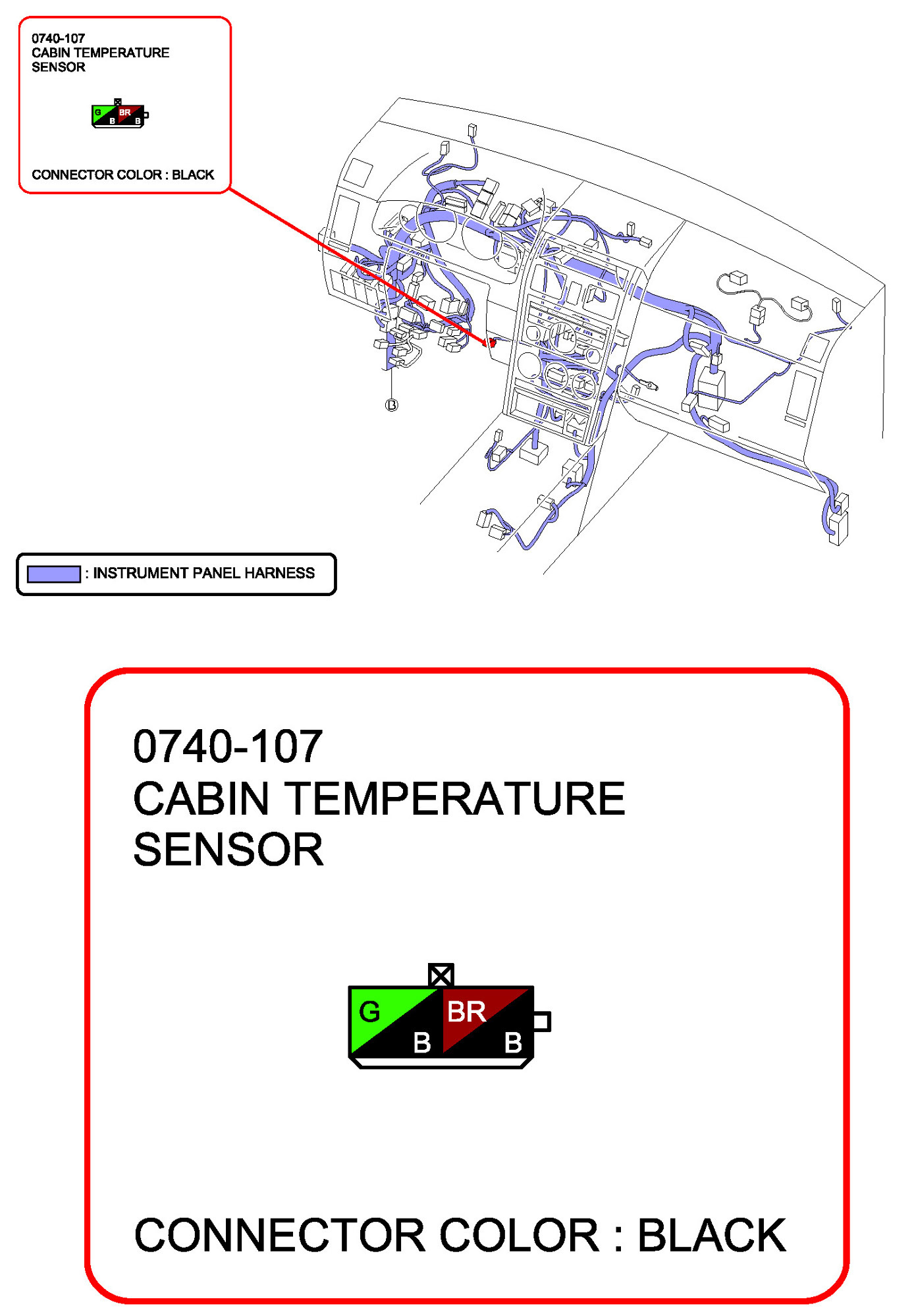 0740-107
CABIN TEMPERATURE
SENSOR

G BR
B B

CONNECTOR COLOR : BLACK

B

: INSTRUMENT PANEL HARNESS

0740-107
CABIN TEMPERATURE
SENSOR

G BR
B B

CONNECTOR COLOR : BLACK