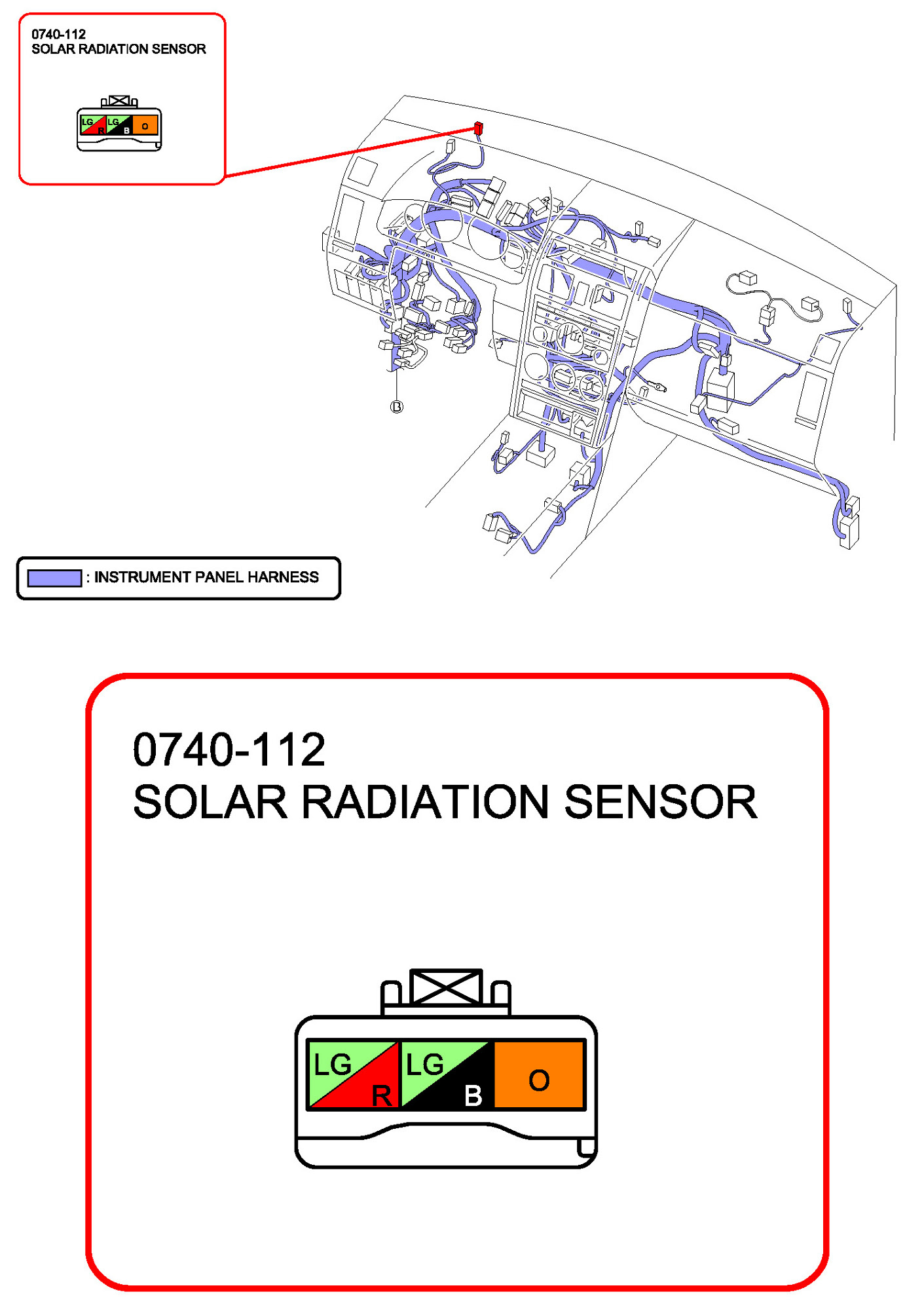 0740-112
SOLAR RADIATION SENSOR

LG R LG B O

B

: INSTRUMENT PANEL HARNESS

0740-112
SOLAR RADIATION SENSOR

LG R LG B O