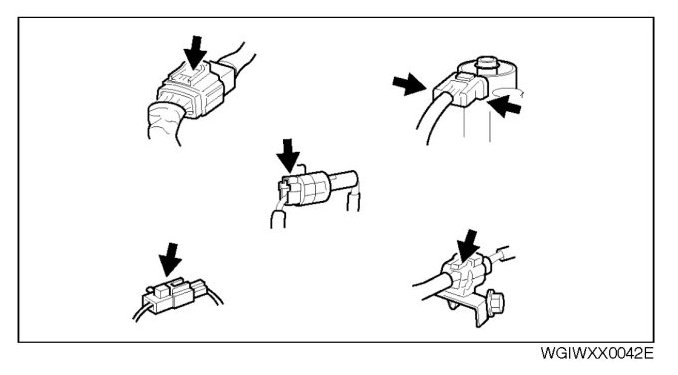 WGIWXX0042E