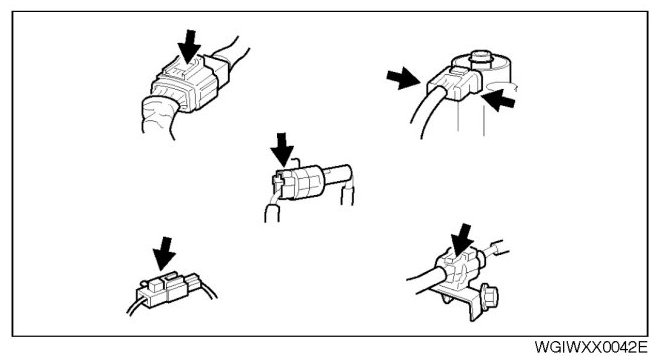 WGIWXX0042E