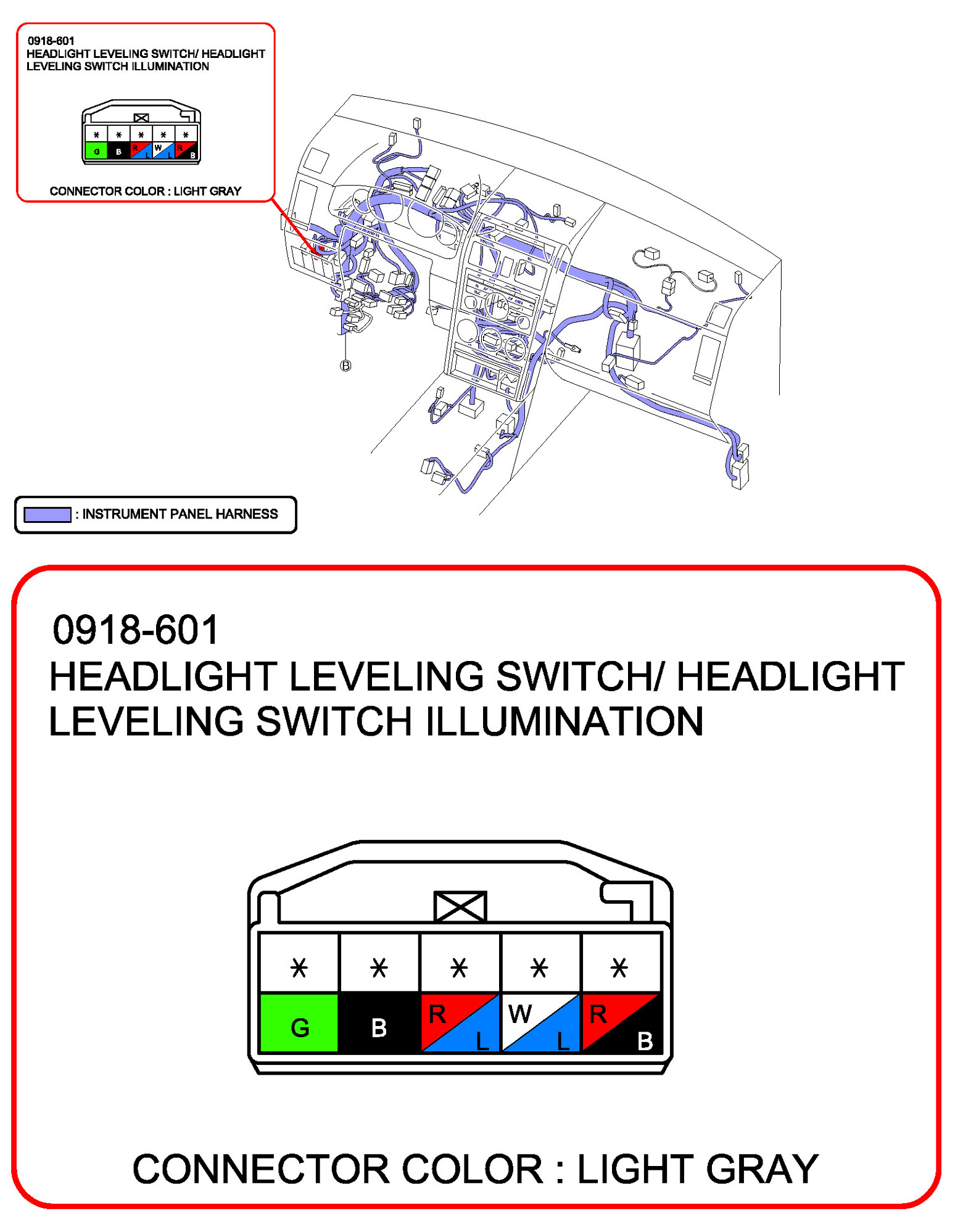 0918-601
HEADLIGHT LEVELING SWITCH/ HEADLIGHT LEVELING SWITCH ILLUMINATION

| * | * | * | * | * |
|---|---|---|---|---|
| G | B | R L | W L | R B |

CONNECTOR COLOR : LIGHT GRAY

B

: INSTRUMENT PANEL HARNESS

0918-601
HEADLIGHT LEVELING SWITCH/ HEADLIGHT LEVELING SWITCH ILLUMINATION

| * | * | * | * | * |
|---|---|---|---|---|
| G | B | R L | W L | R B |

CONNECTOR COLOR : LIGHT GRAY