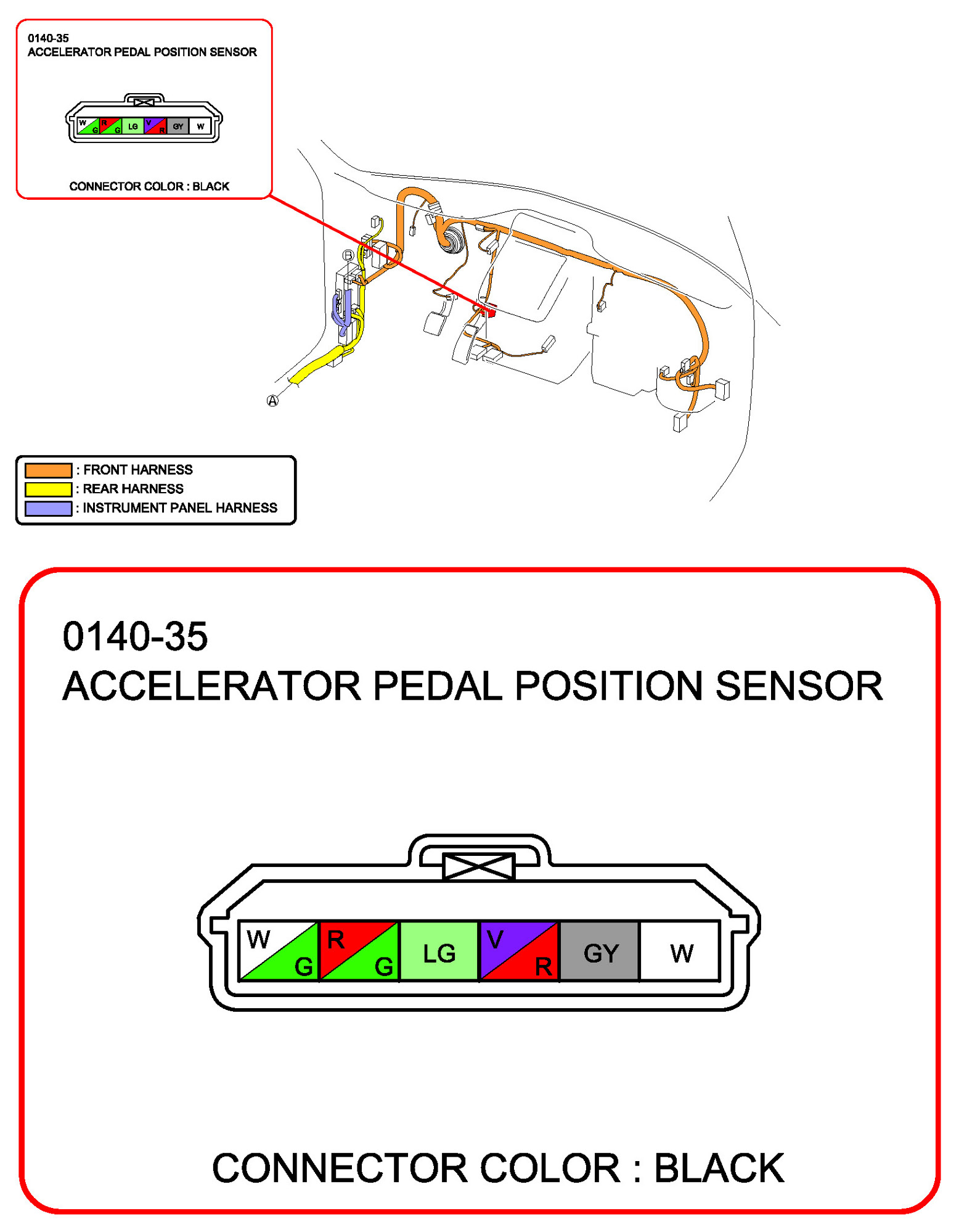 0140-35
ACCELERATOR PEDAL POSITION SENSOR

W G R G LG V R GY W

CONNECTOR COLOR : BLACK

B

A

: FRONT HARNESS
: REAR HARNESS
: INSTRUMENT PANEL HARNESS

0140-35
ACCELERATOR PEDAL POSITION SENSOR

W G R G LG V R GY W

CONNECTOR COLOR : BLACK