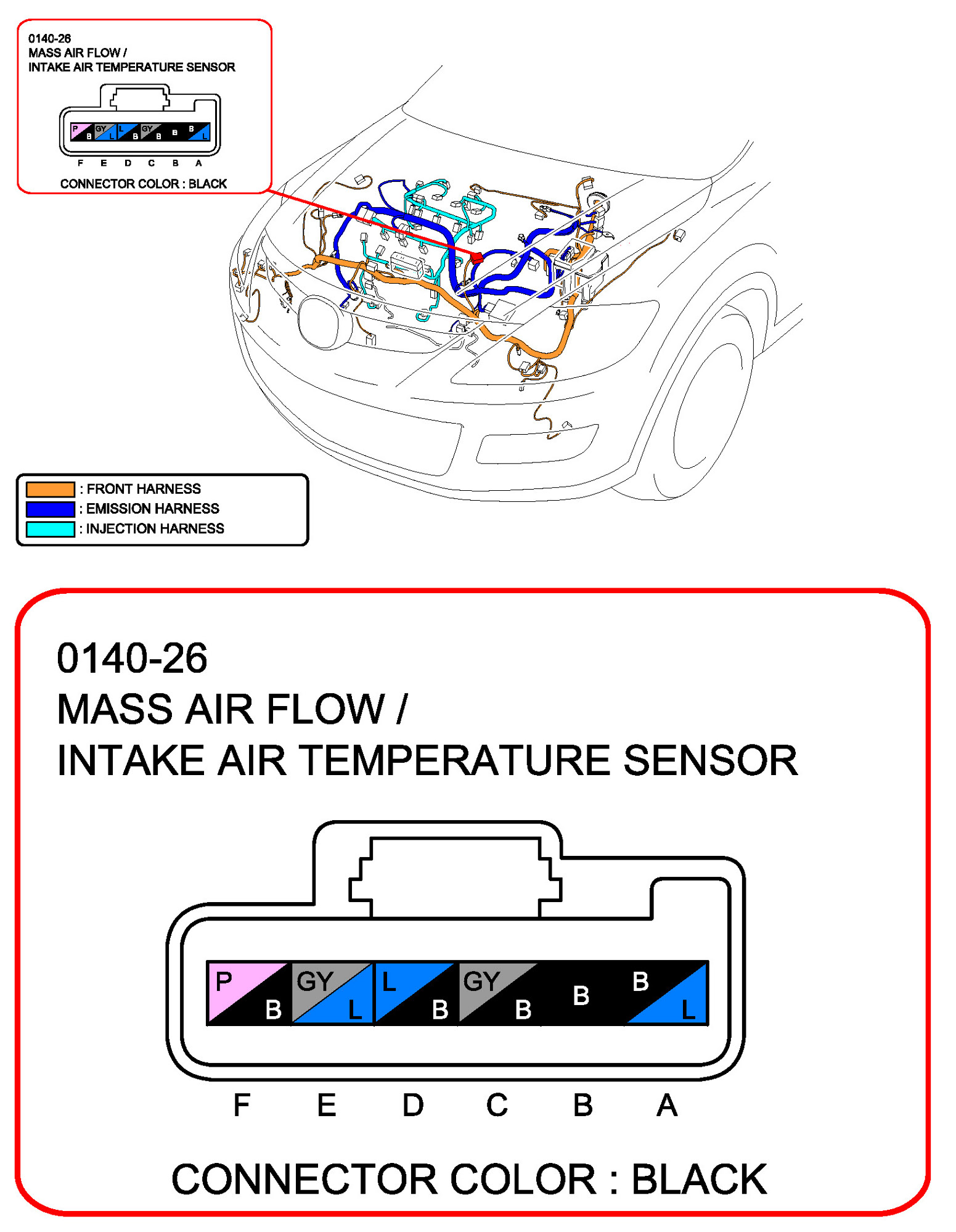 0140-26
MASS AIR FLOW /
INTAKE AIR TEMPERATURE SENSOR

P B GY L L B GY B B B L

F E D C B A

CONNECTOR COLOR : BLACK

: FRONT HARNESS
: EMISSION HARNESS
: INJECTION HARNESS

0140-26
MASS AIR FLOW /
INTAKE AIR TEMPERATURE SENSOR

P B GY L L B GY B B B L

F E D C B A

CONNECTOR COLOR : BLACK