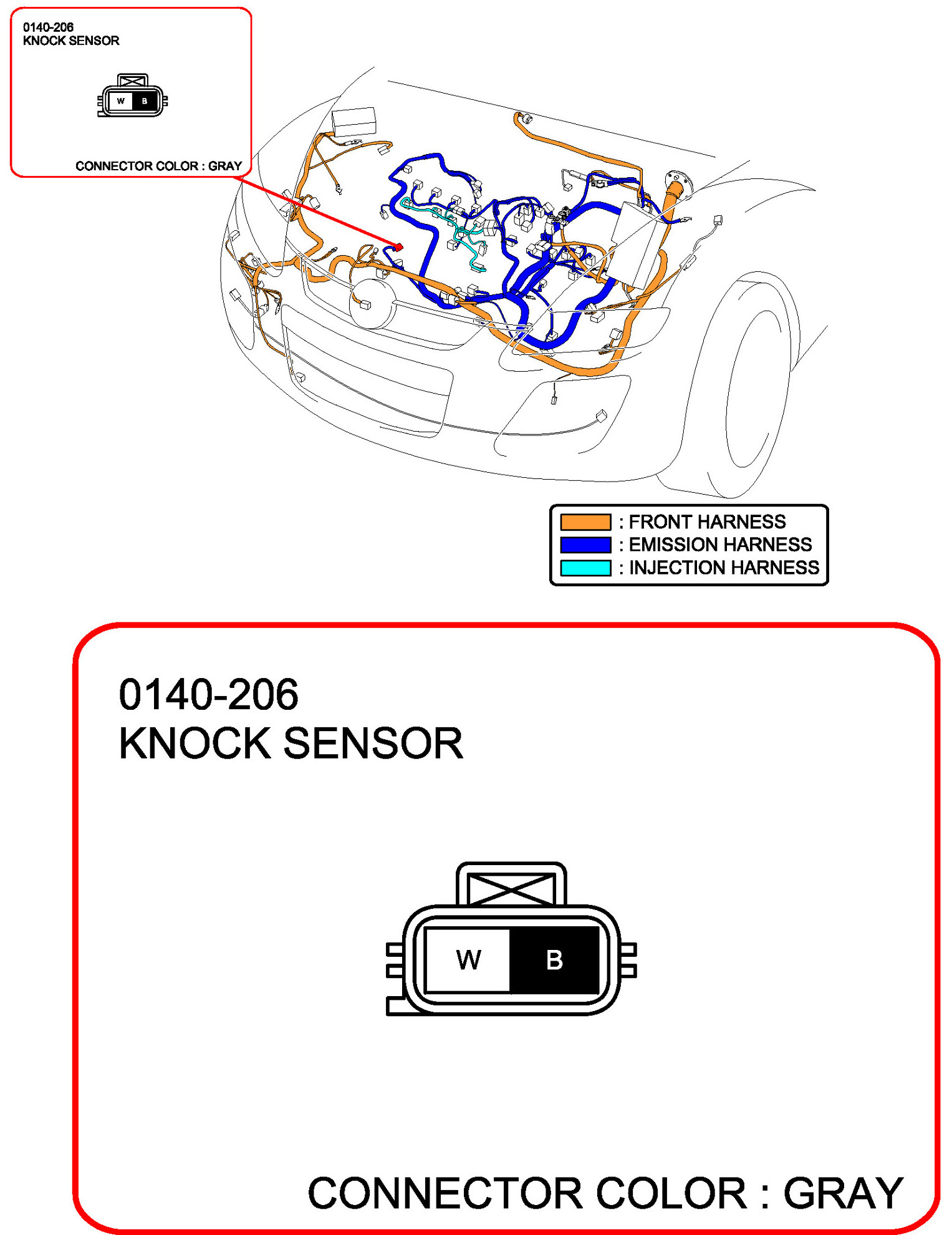 0140-206
KNOCK SENSOR

W B

CONNECTOR COLOR : GRAY

: FRONT HARNESS
: EMISSION HARNESS
: INJECTION HARNESS

0140-206
KNOCK SENSOR

W B

CONNECTOR COLOR : GRAY