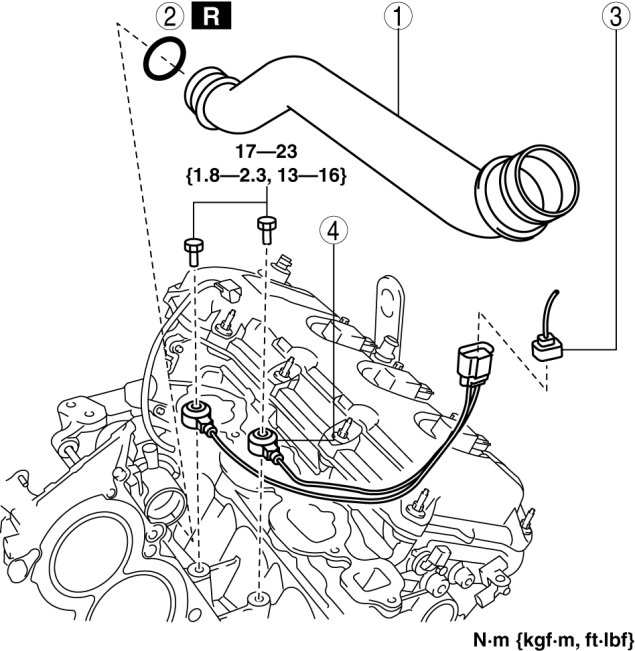 2 R
1
3
17—23
{1.8—2.3, 13—16}
4
N·m {kgf·m, ft·lbf}