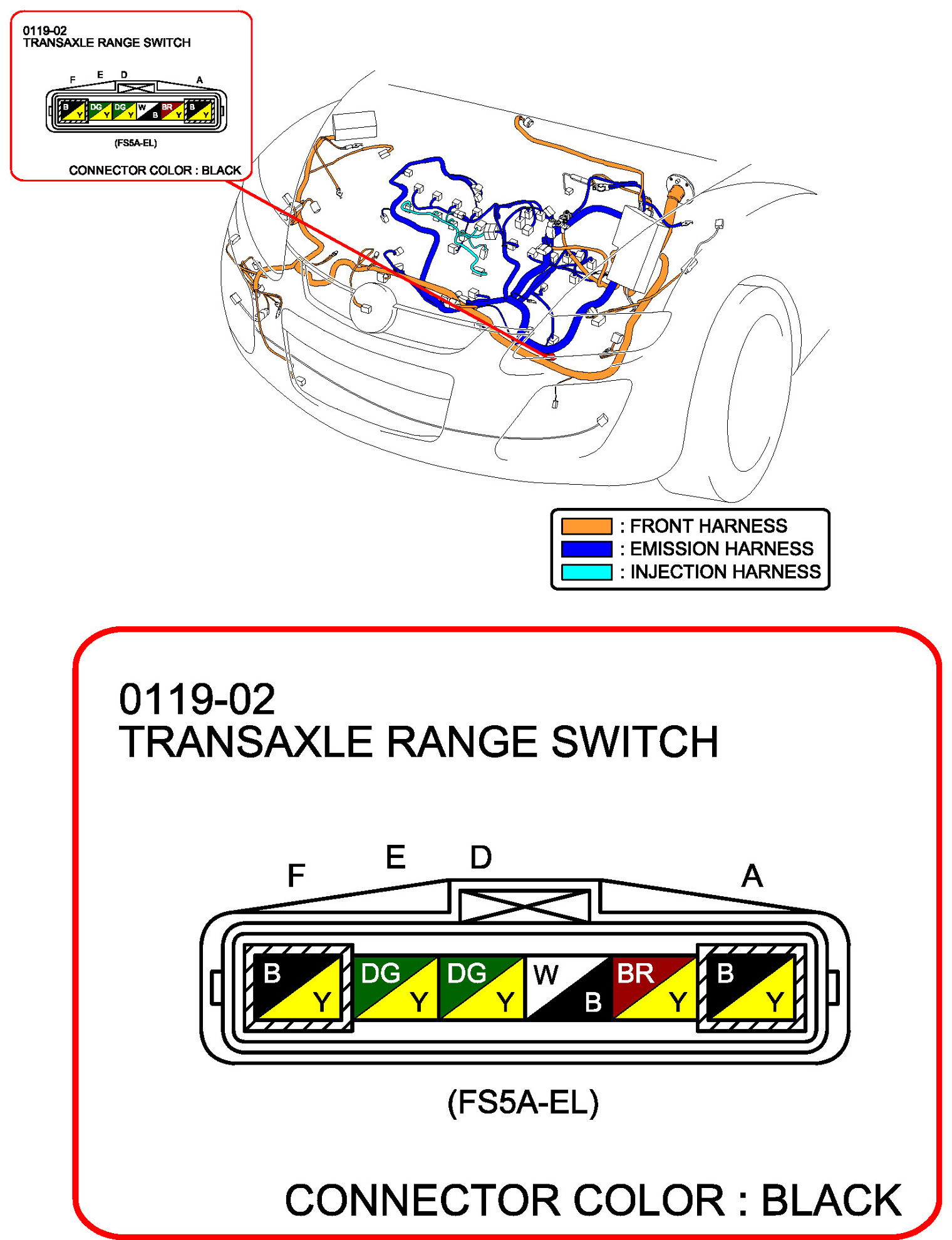 0119-02
TRANSAXLE RANGE SWITCH

F E D A

B Y DG Y DG Y W B BR Y B Y

(FS5A-EL)

CONNECTOR COLOR : BLACK

: FRONT HARNESS
: EMISSION HARNESS
: INJECTION HARNESS

0119-02
TRANSAXLE RANGE SWITCH

F E D A

B Y DG Y DG Y W B BR Y B Y

(FS5A-EL)

CONNECTOR COLOR : BLACK