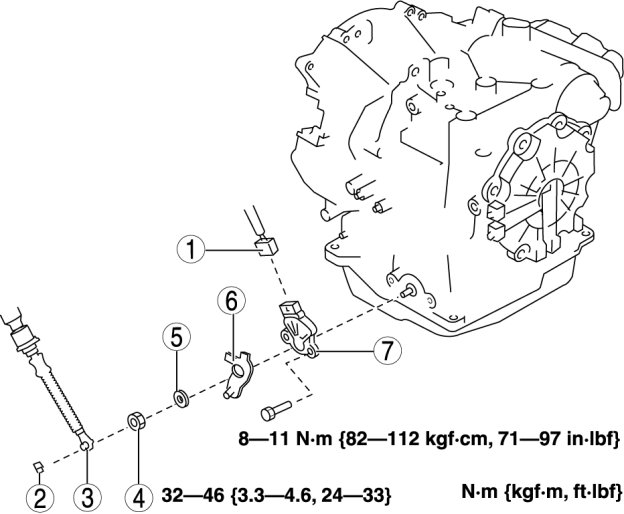 1

6

5

7

8—11 N·m {82—112 kgf·cm, 71—97 in·lbf}

2

3

4

32—46 {3.3—4.6, 24—33}

N·m {kgf·m, ft·lbf}