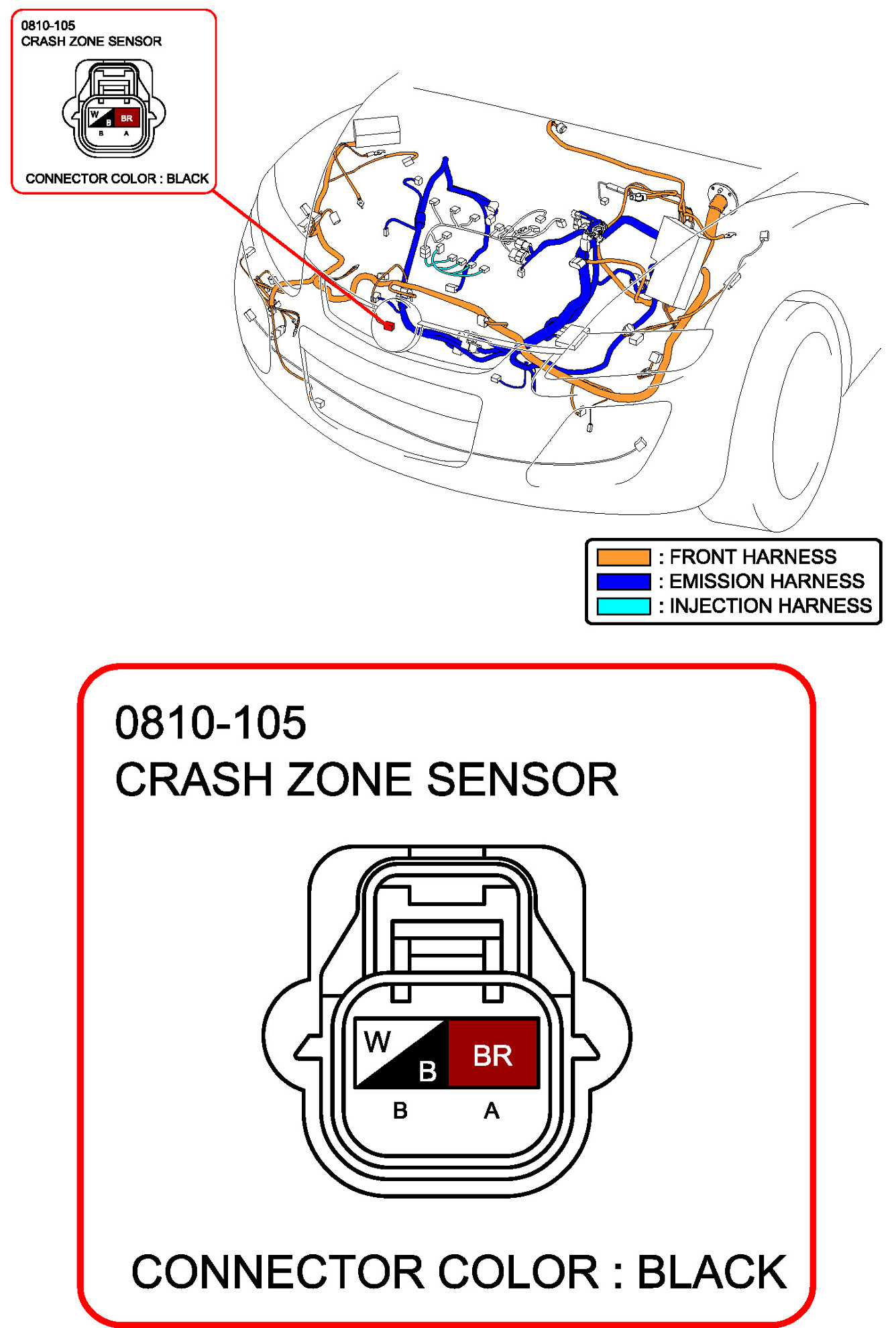 0810-105
CRASH ZONE SENSOR

W B BR
B A

CONNECTOR COLOR : BLACK

: FRONT HARNESS
: EMISSION HARNESS
: INJECTION HARNESS

0810-105
CRASH ZONE SENSOR

W B BR
B A

CONNECTOR COLOR : BLACK