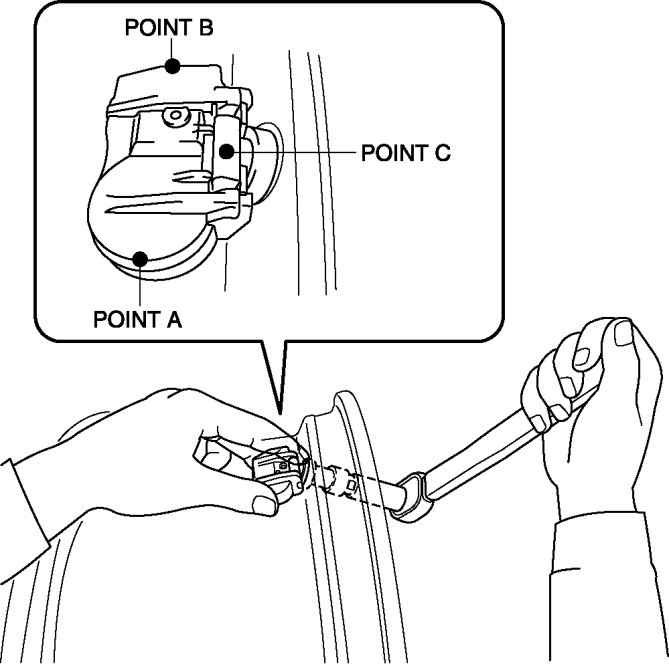 POINT B
POINT C
POINT A