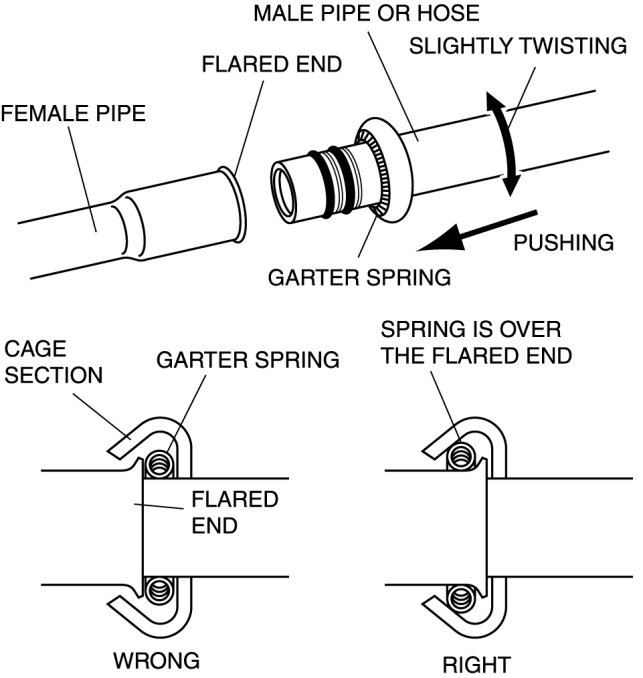 MALE PIPE OR HOSE
SLIGHTLY TWISTING
FLARED END
FEMALE PIPE
PUSHING
GARTER SPRING

CAGE SECTION
GARTER SPRING
FLARED END
WRONG

SPRING IS OVER THE FLARED END
RIGHT