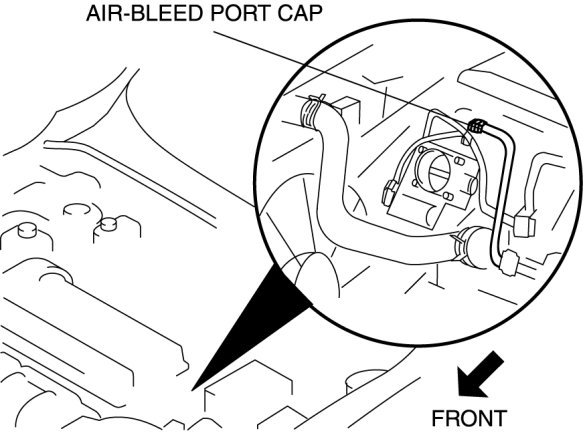 AIR-BLEED PORT CAP

FRONT