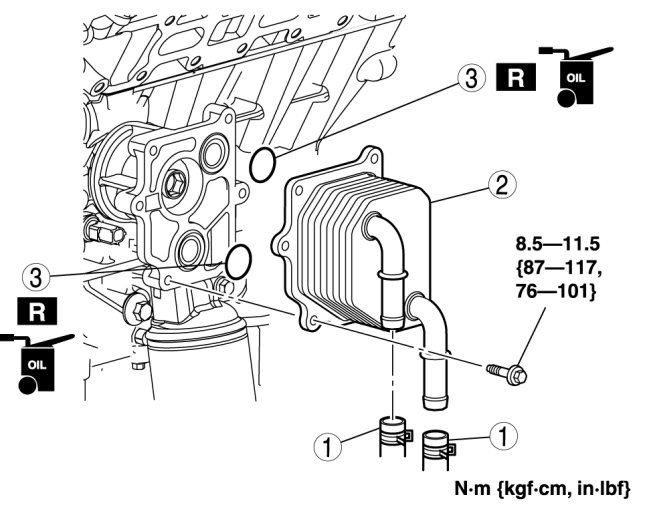 3
R
OIL
2
8.5—11.5 {87—117, 76—101}
3
R
OIL
1
1
N·m {kgf·cm, in·lbf}