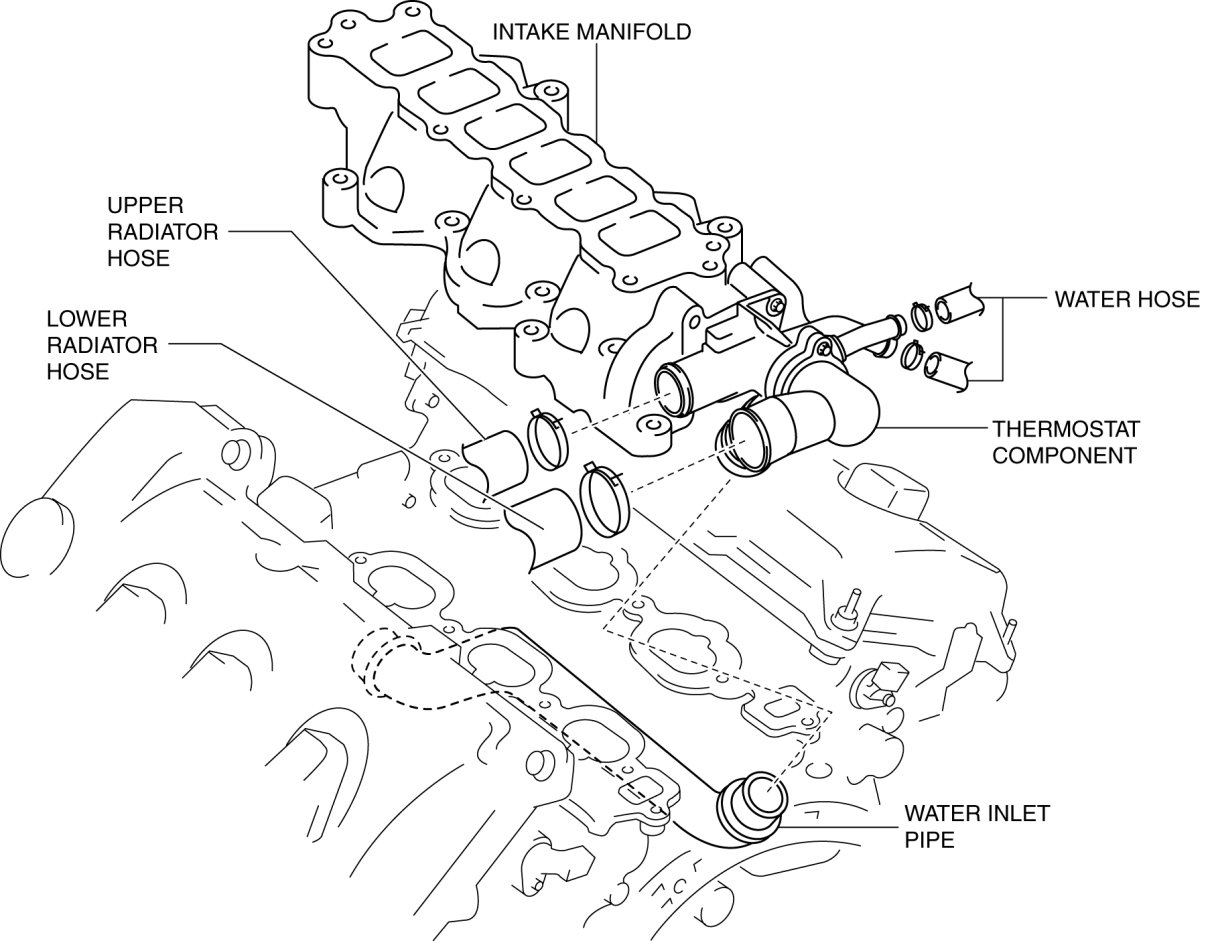 INTAKE MANIFOLD

UPPER RADIATOR HOSE

LOWER RADIATOR HOSE

WATER HOSE

THERMOSTAT COMPONENT

WATER INLET PIPE