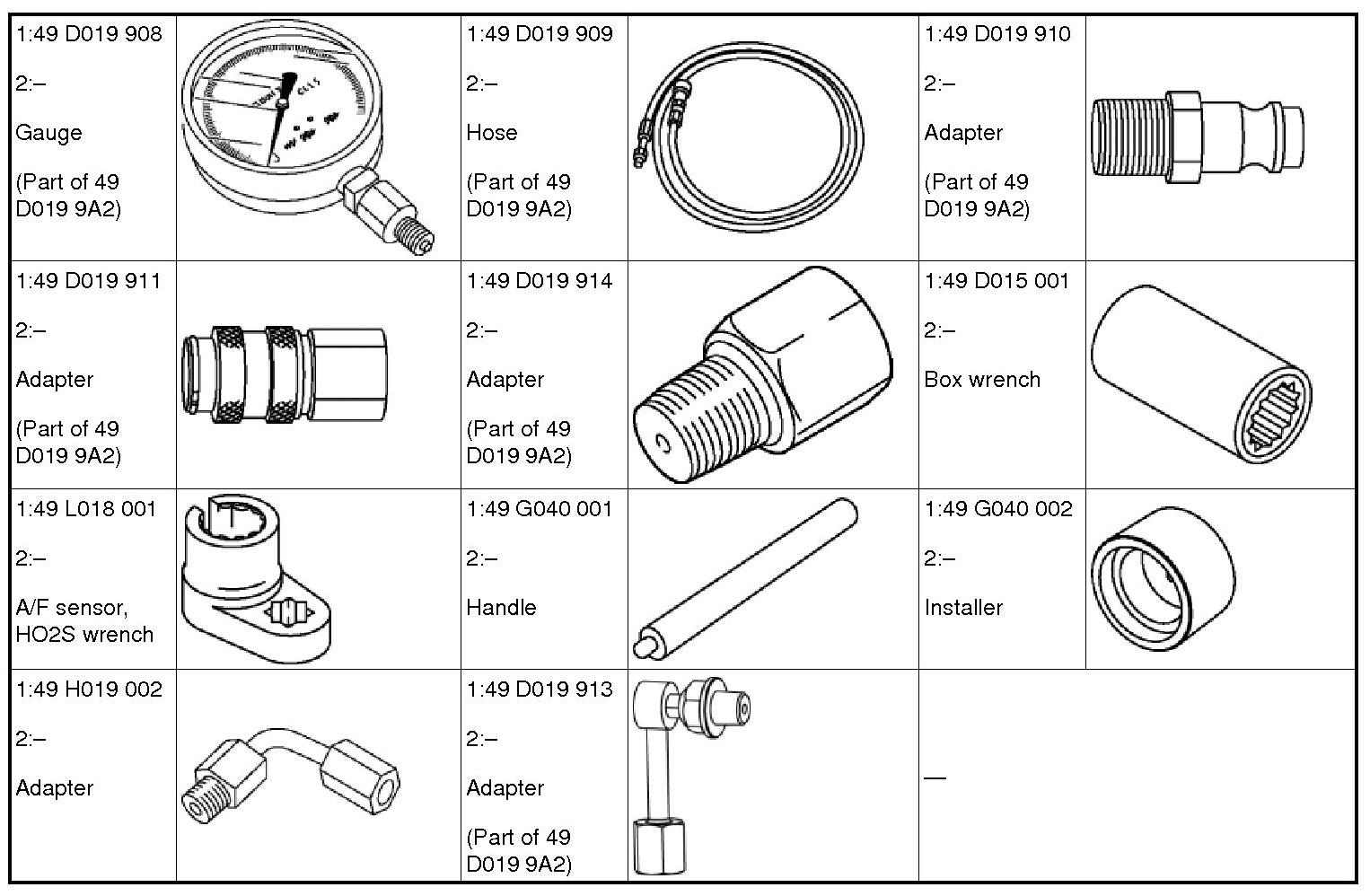 | | | | | | |
|---|---|---|---|---|---|
| 1:49 D019 908<br>2:–<br>Gauge<br>(Part of 49 D019 9A2) | | 1:49 D019 909<br>2:–<br>Hose<br>(Part of 49 D019 9A2) | | 1:49 D019 910<br>2:–<br>Adapter<br>(Part of 49 D019 9A2) | |
| 1:49 D019 911<br>2:–<br>Adapter<br>(Part of 49 D019 9A2) | | 1:49 D019 914<br>2:–<br>Adapter<br>(Part of 49 D019 9A2) | | 1:49 D015 001<br>2:–<br>Box wrench | |
| 1:49 L018 001<br>2:–<br>A/F sensor, HO2S wrench | | 1:49 G040 001<br>2:–<br>Handle | | 1:49 G040 002<br>2:–<br>Installer | |
| 1:49 H019 002<br>2:–<br>Adapter | | 1:49 D019 913<br>2:–<br>Adapter<br>(Part of 49 D019 9A2) | | — | |