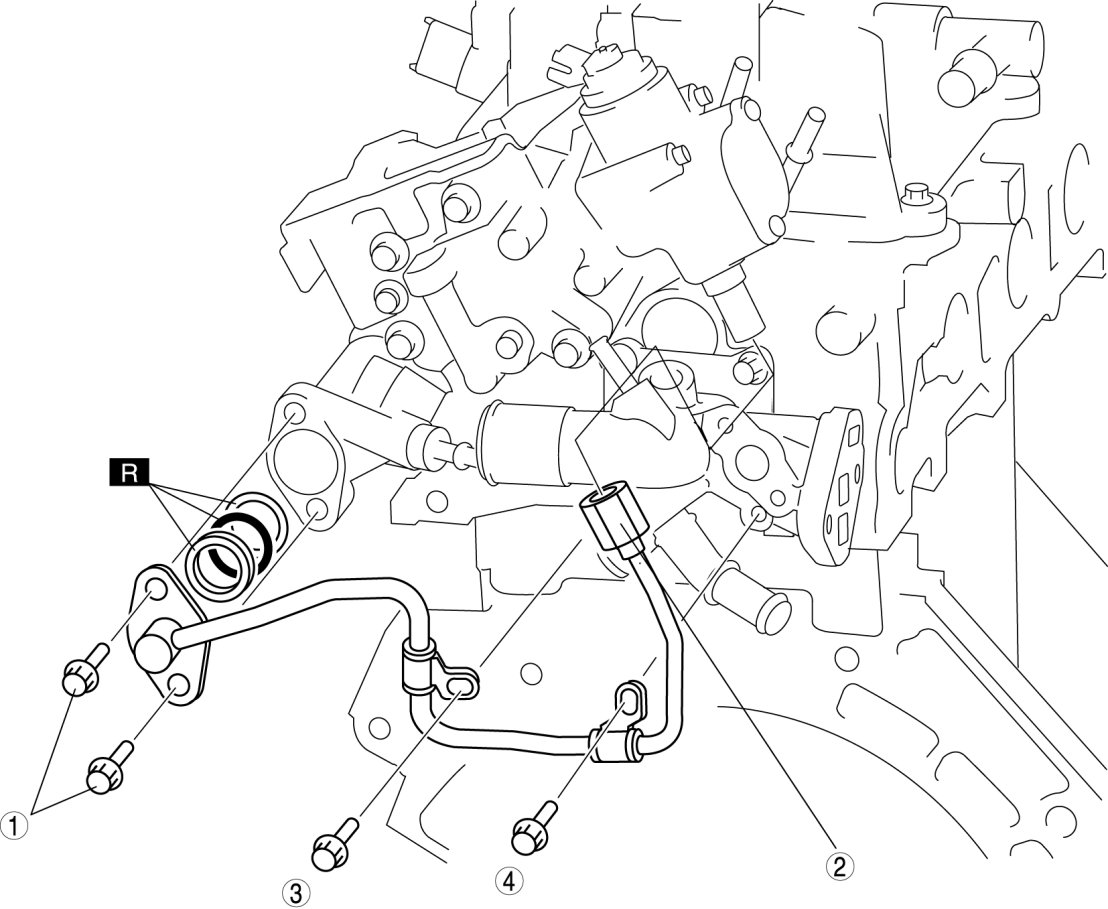 R

①

③

④

②