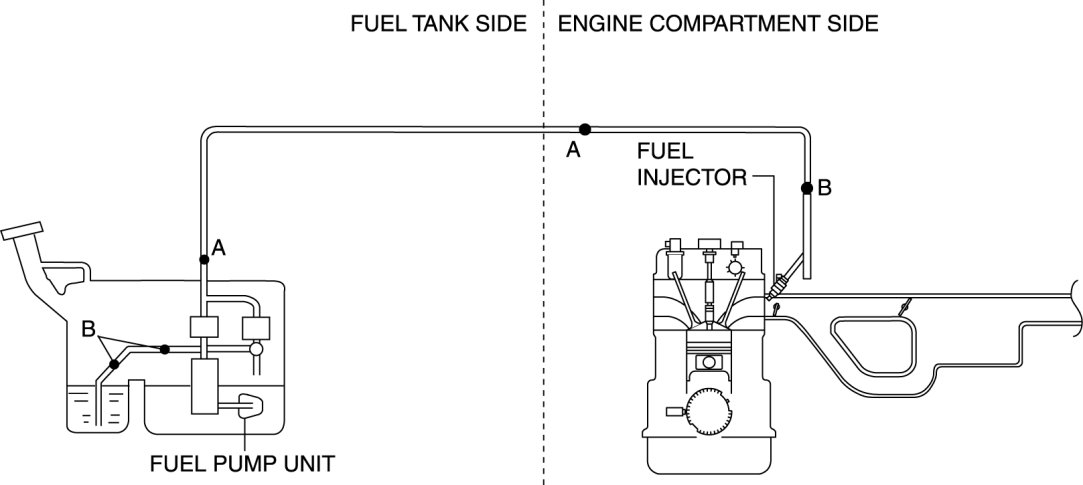 FUEL TANK SIDE

ENGINE COMPARTMENT SIDE

A

FUEL INJECTOR

B

A

B

FUEL PUMP UNIT